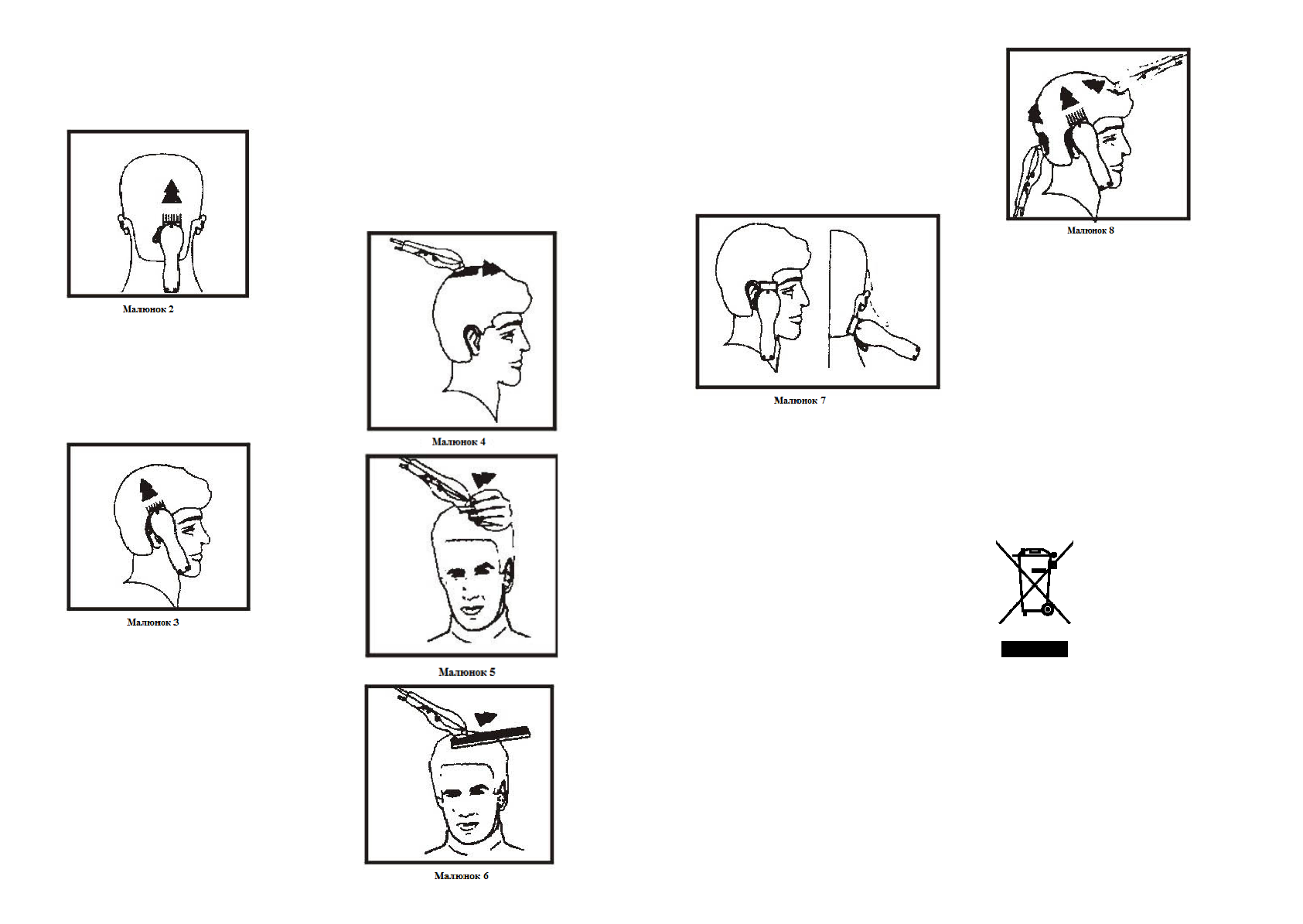 Малюнок 2

Малюнок 3

Малюнок 4

Малюнок 5

Малюнок 6

Малюнок 7

Малюнок 8