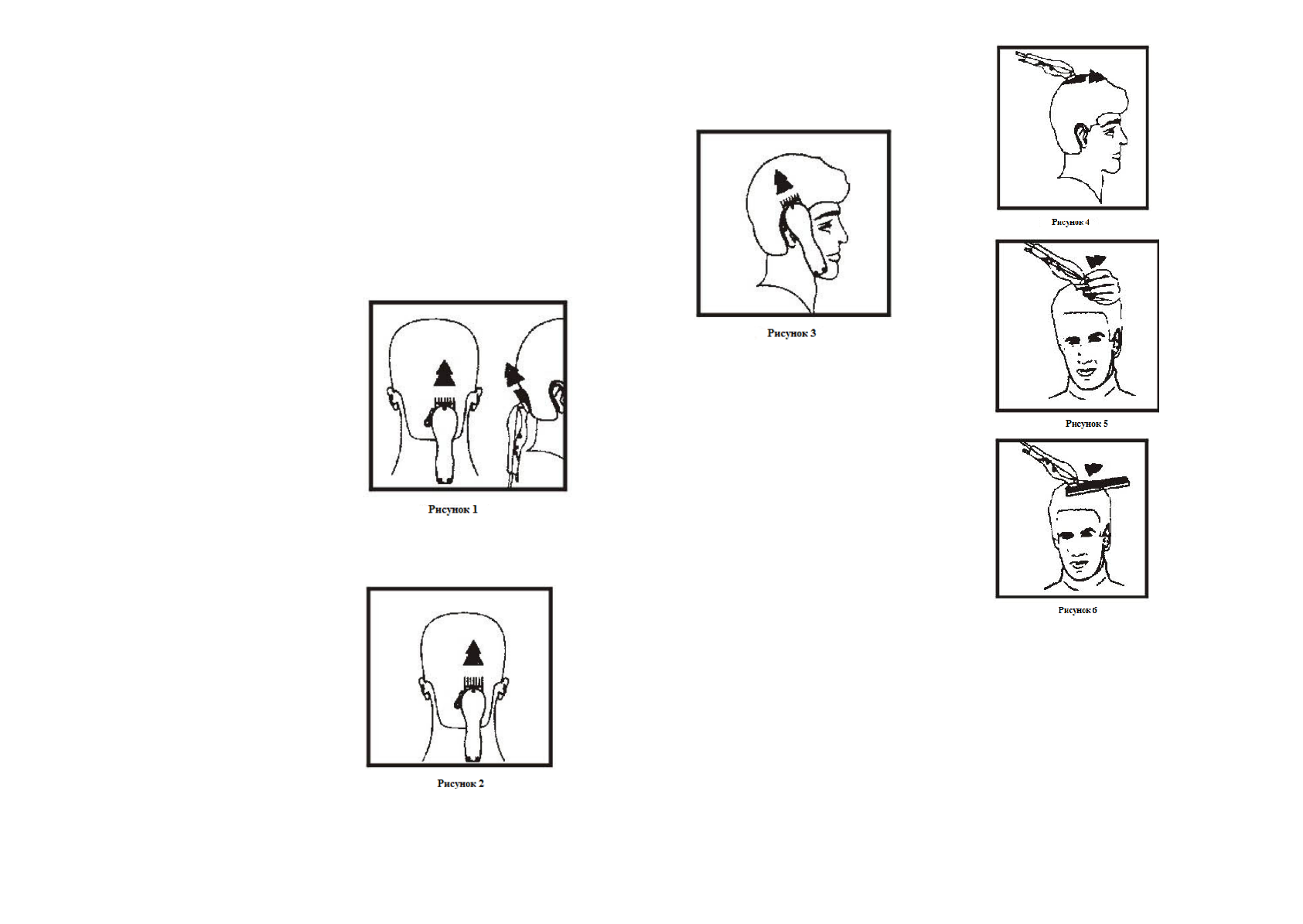 Рисунок 1

Рисунок 2

Рисунок 3

Рисунок 4

Рисунок 5

Рисунок 6