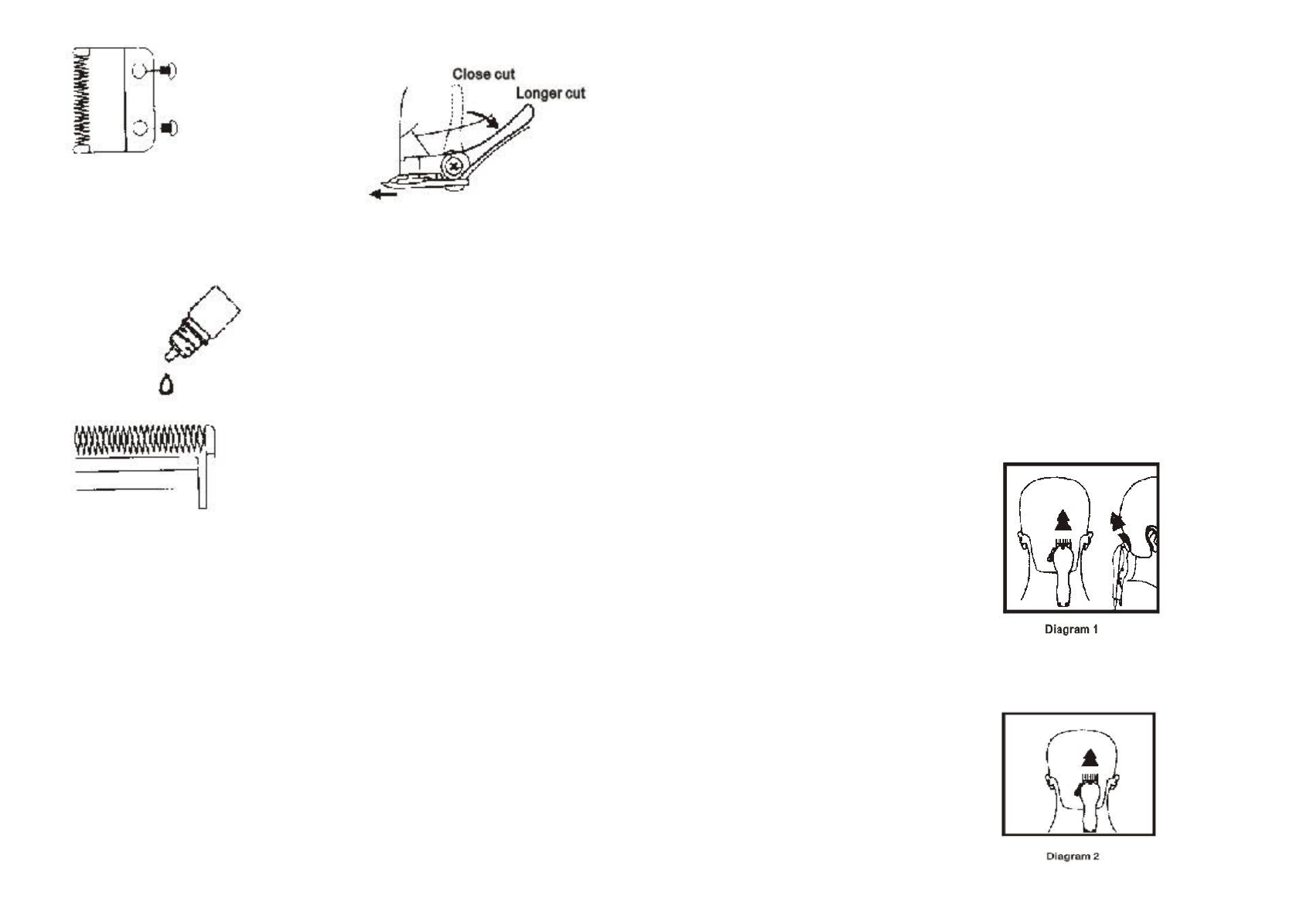 Close cut
Longer cut

Diagram 1

Diagram 2