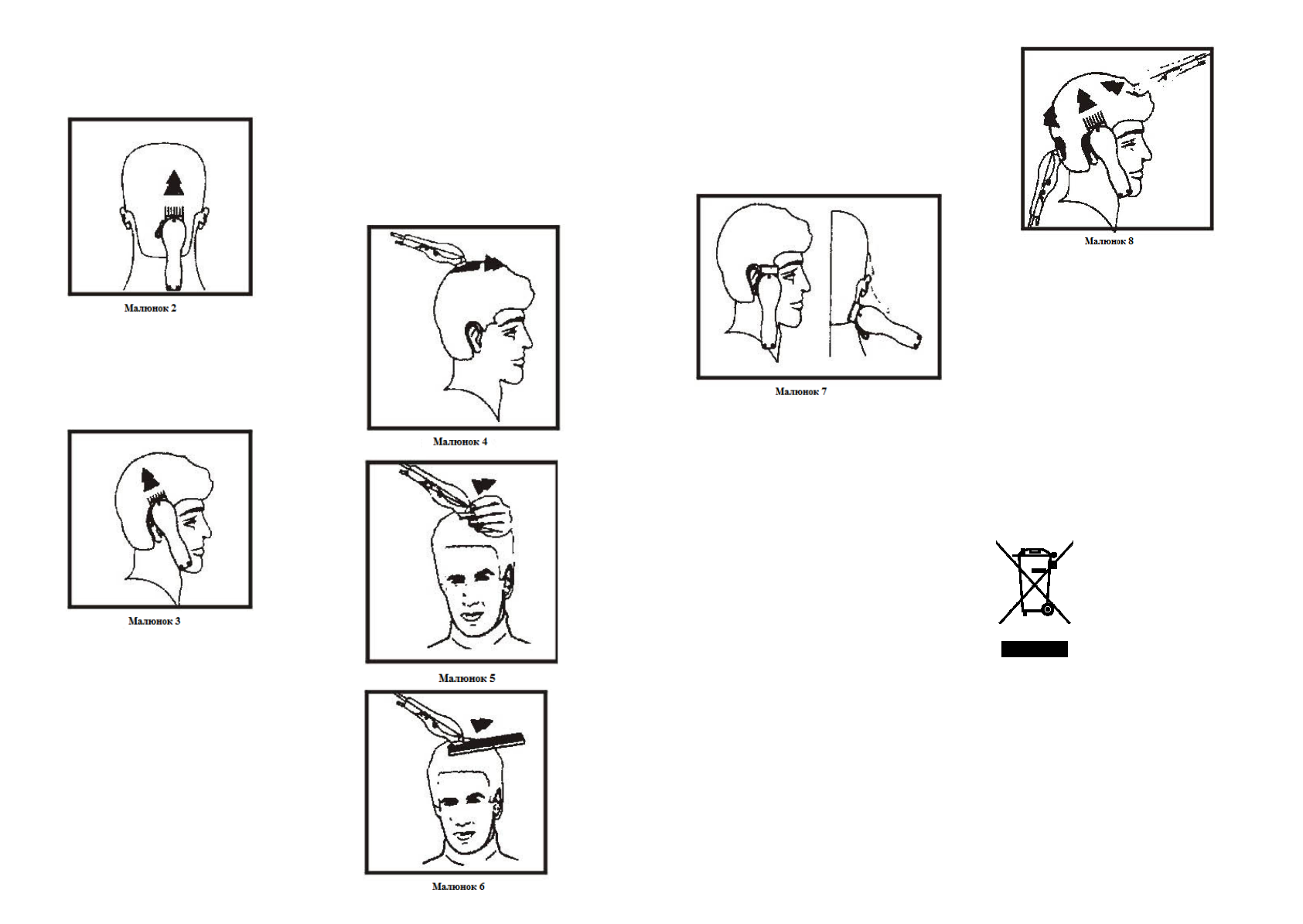 Малюнок 2

Малюнок 3

Малюнок 4

Малюнок 5

Малюнок 6

Малюнок 7

Малюнок 8