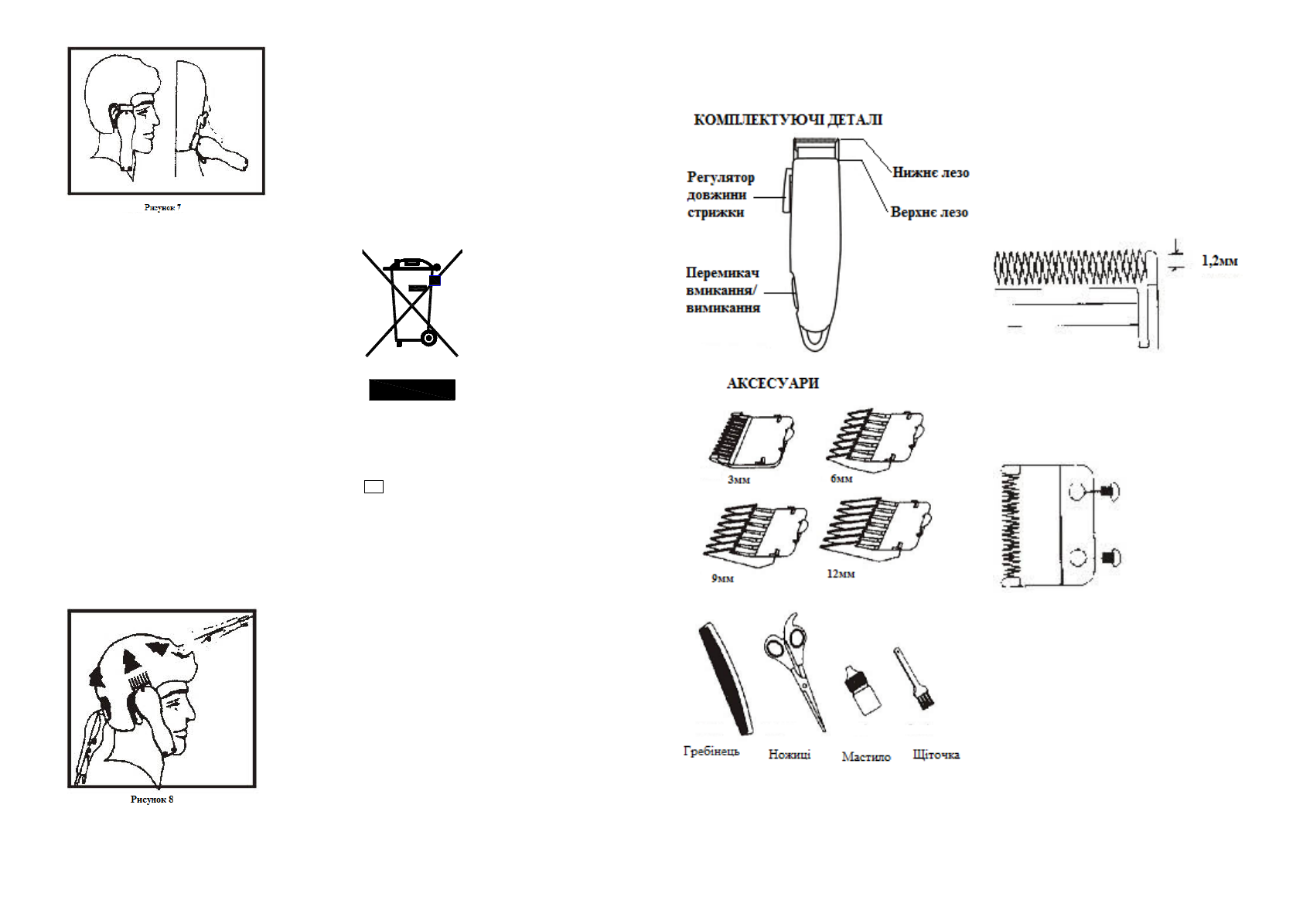 Рисунок 7

Рисунок 8

КОМПЛЕКТУЮЧІ ДЕТАЛІ

Регулятор довжини стрижки

Перемикач вмикання/ вимикання

Нижнє лезо

Верхнє лезо

1,2мм

АКСЕСУАРИ

3мм

6мм

9мм

12мм

Гребінець

Ножиці

Мастило

Щіточка