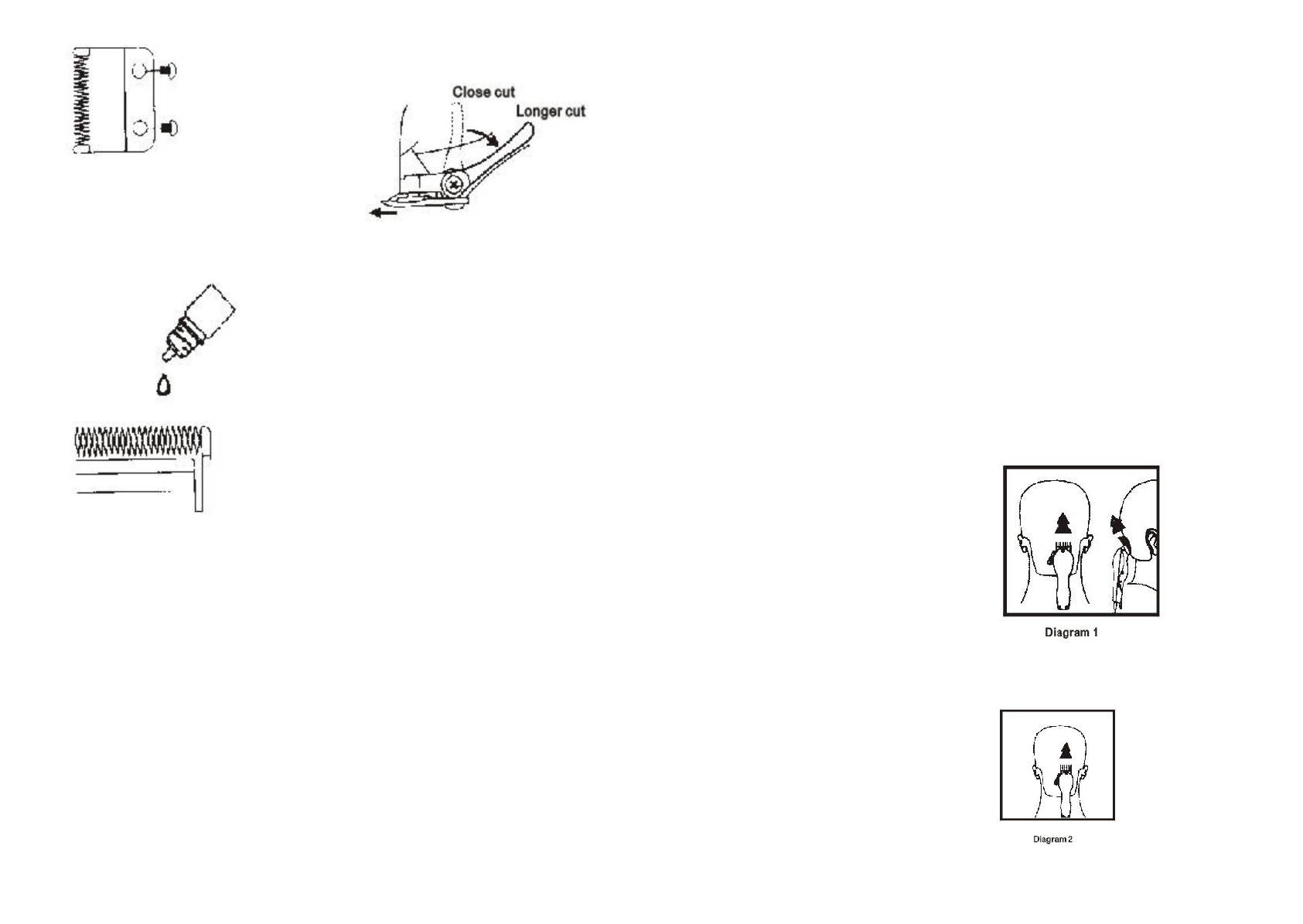 Close cut
Longer cut

Diagram 1

Diagram 2