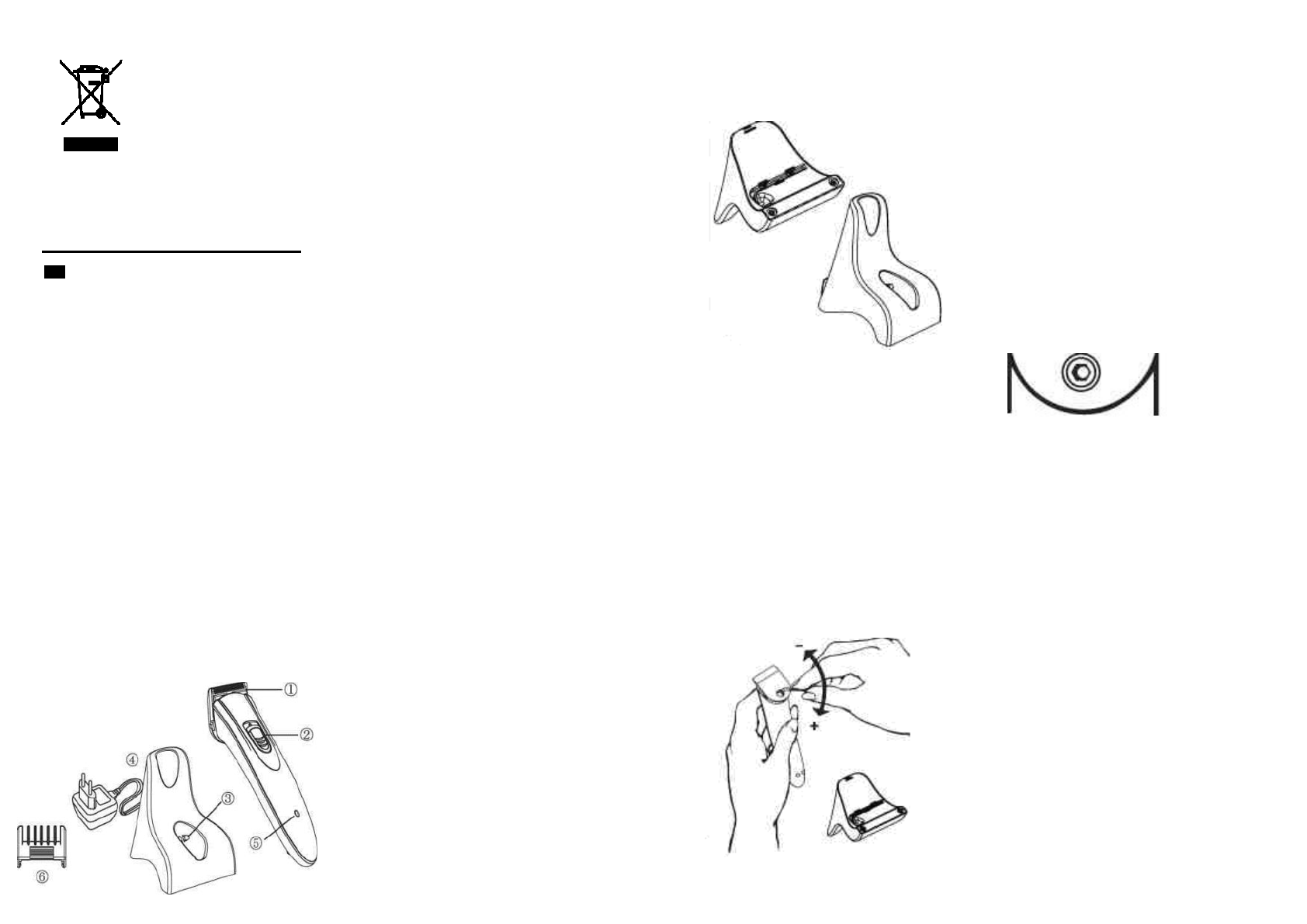 ①
②
③
④
⑤
⑥
-
+