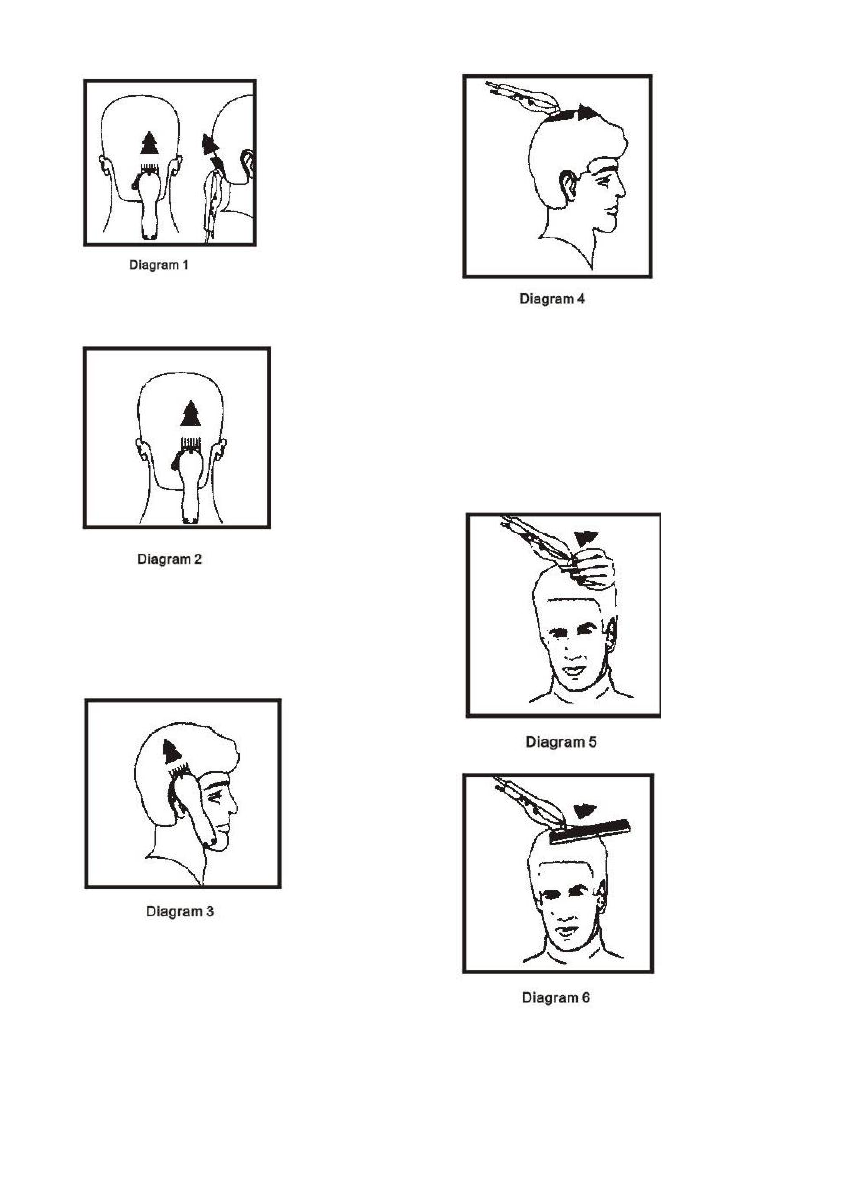 Diagram 1

Diagram 2

Diagram 3

Diagram 4

Diagram 5

Diagram 6