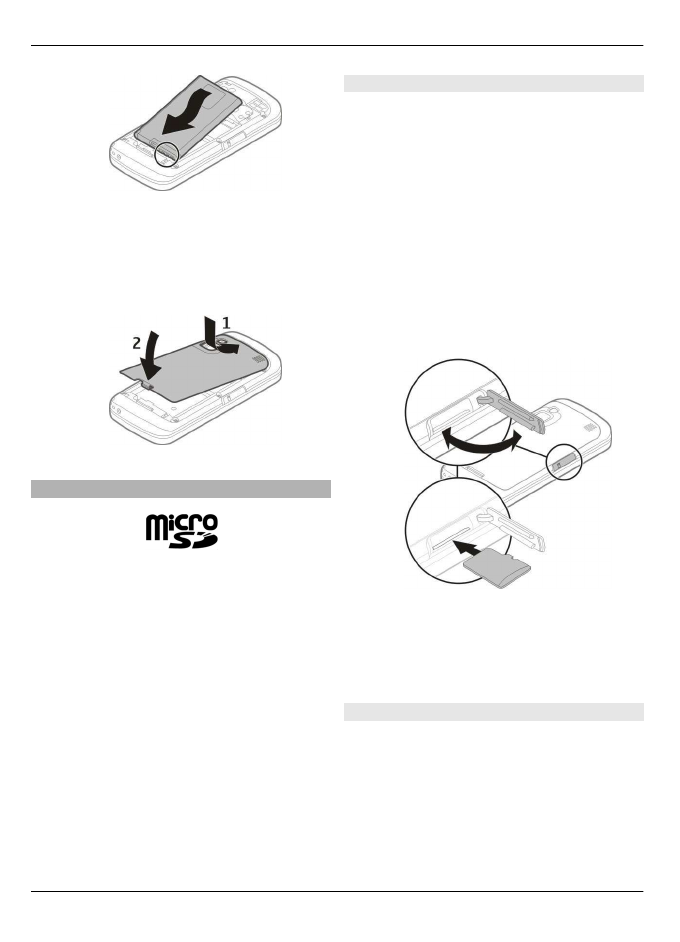 2

1

micro SD