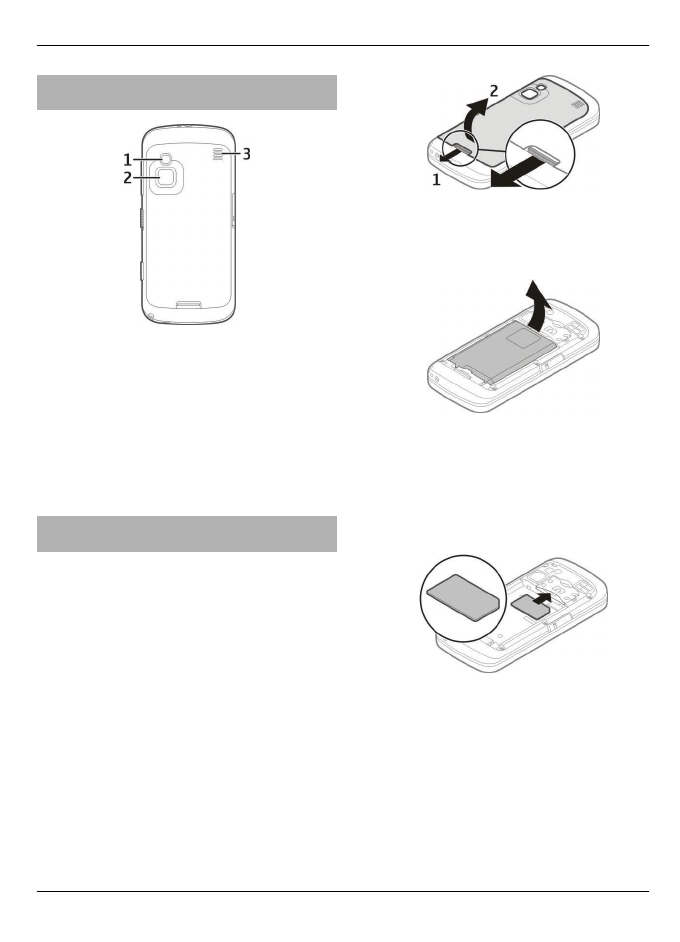 1
2
3

2
1