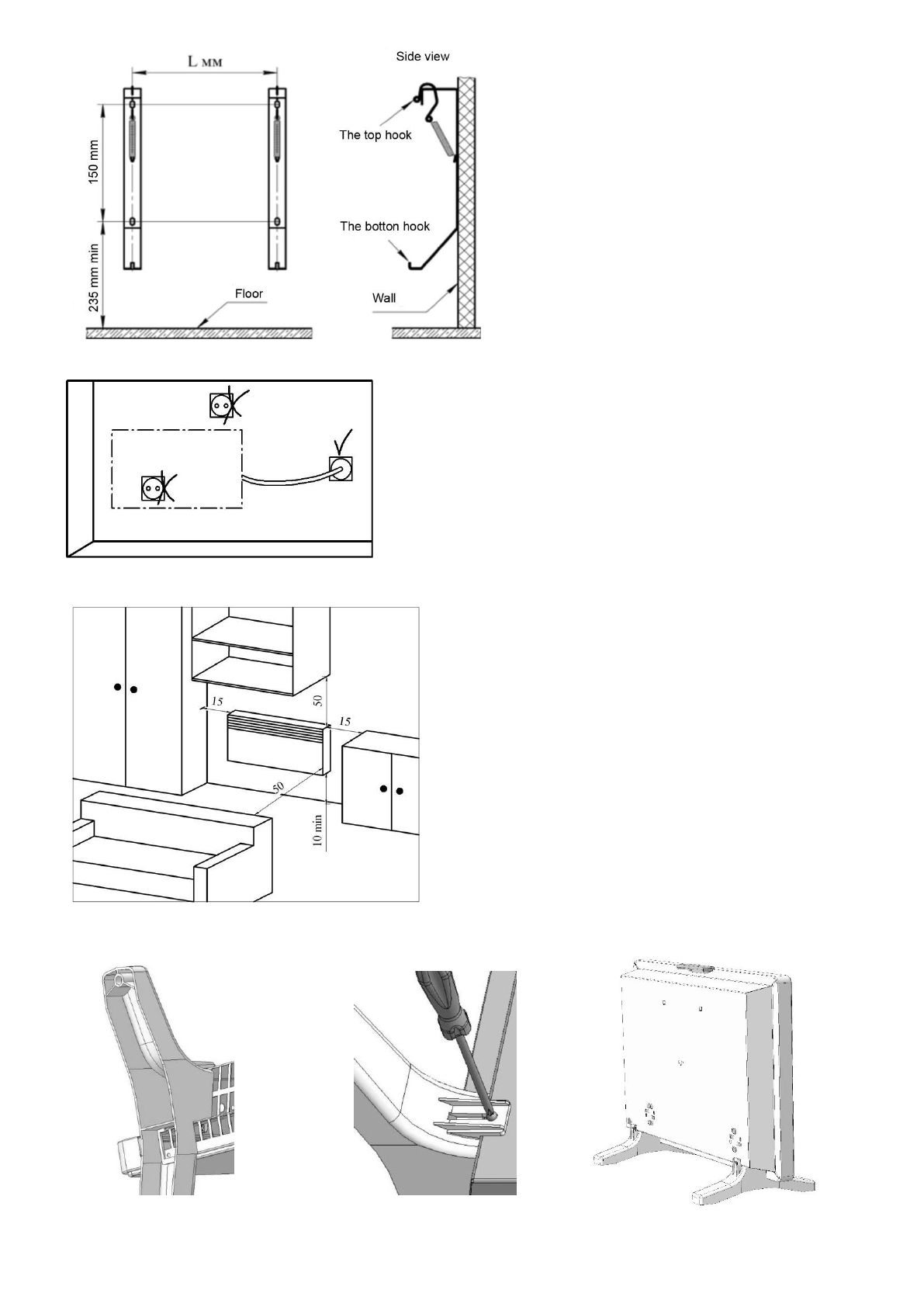 L мм

150 mm

235 mm min

Floor

Side view

The top hook

The botton hook

Wall

15

50

15

50

10 min