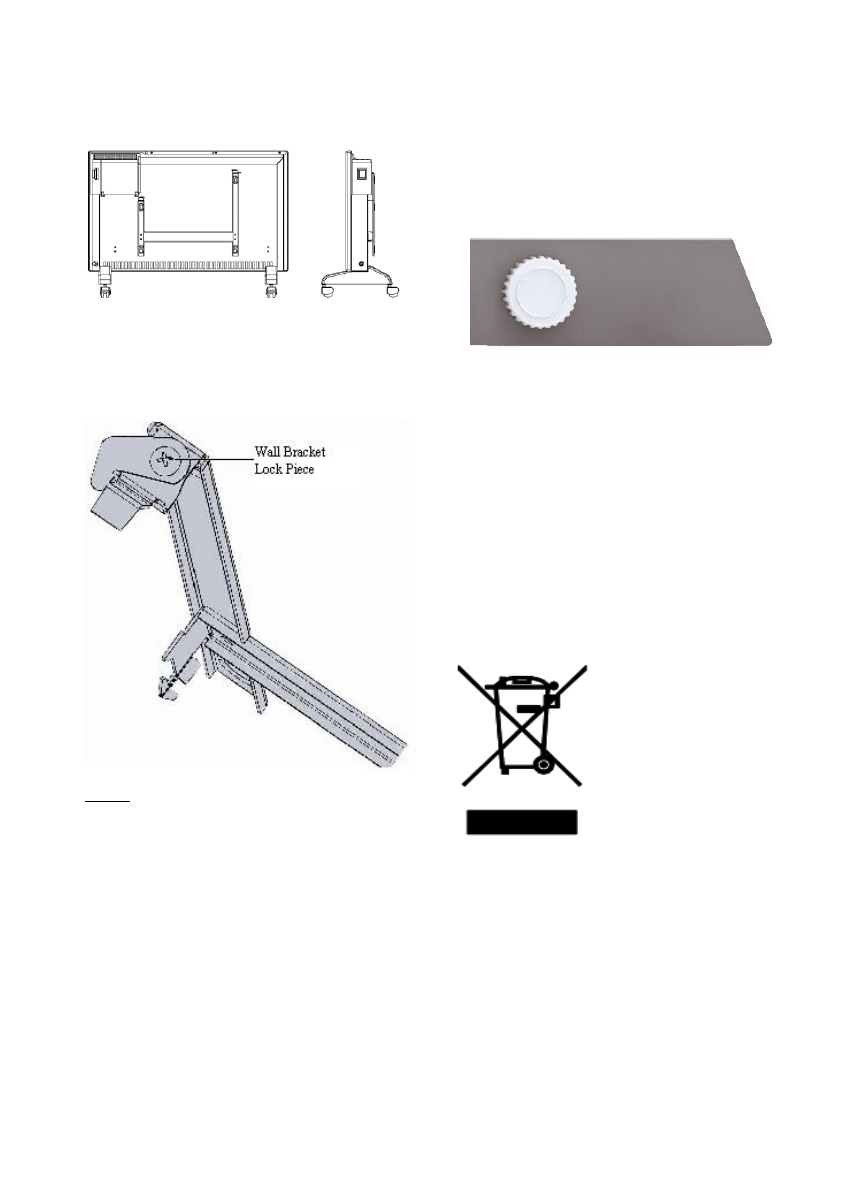 Wall Bracket Lock Piece