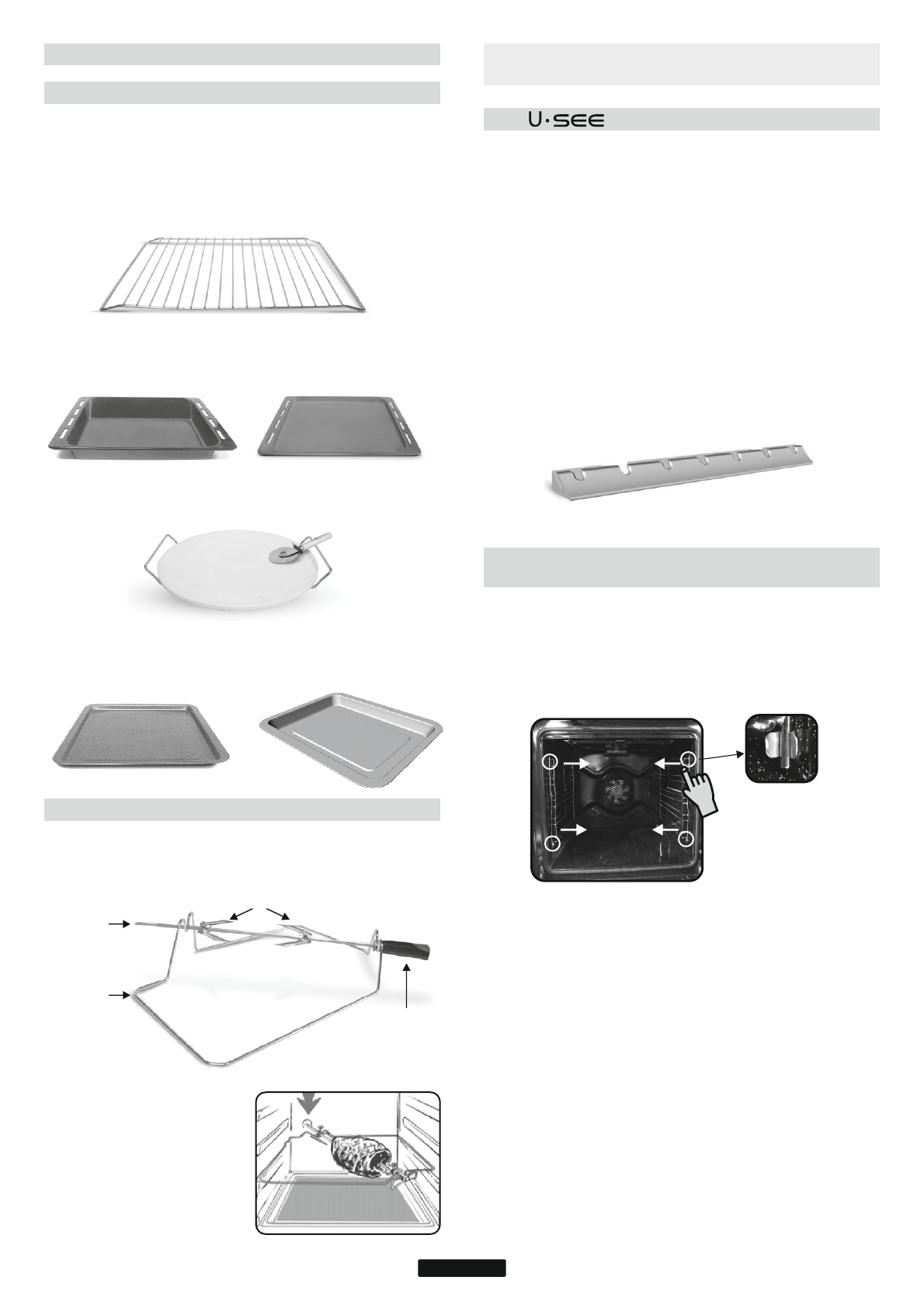 U·SEE