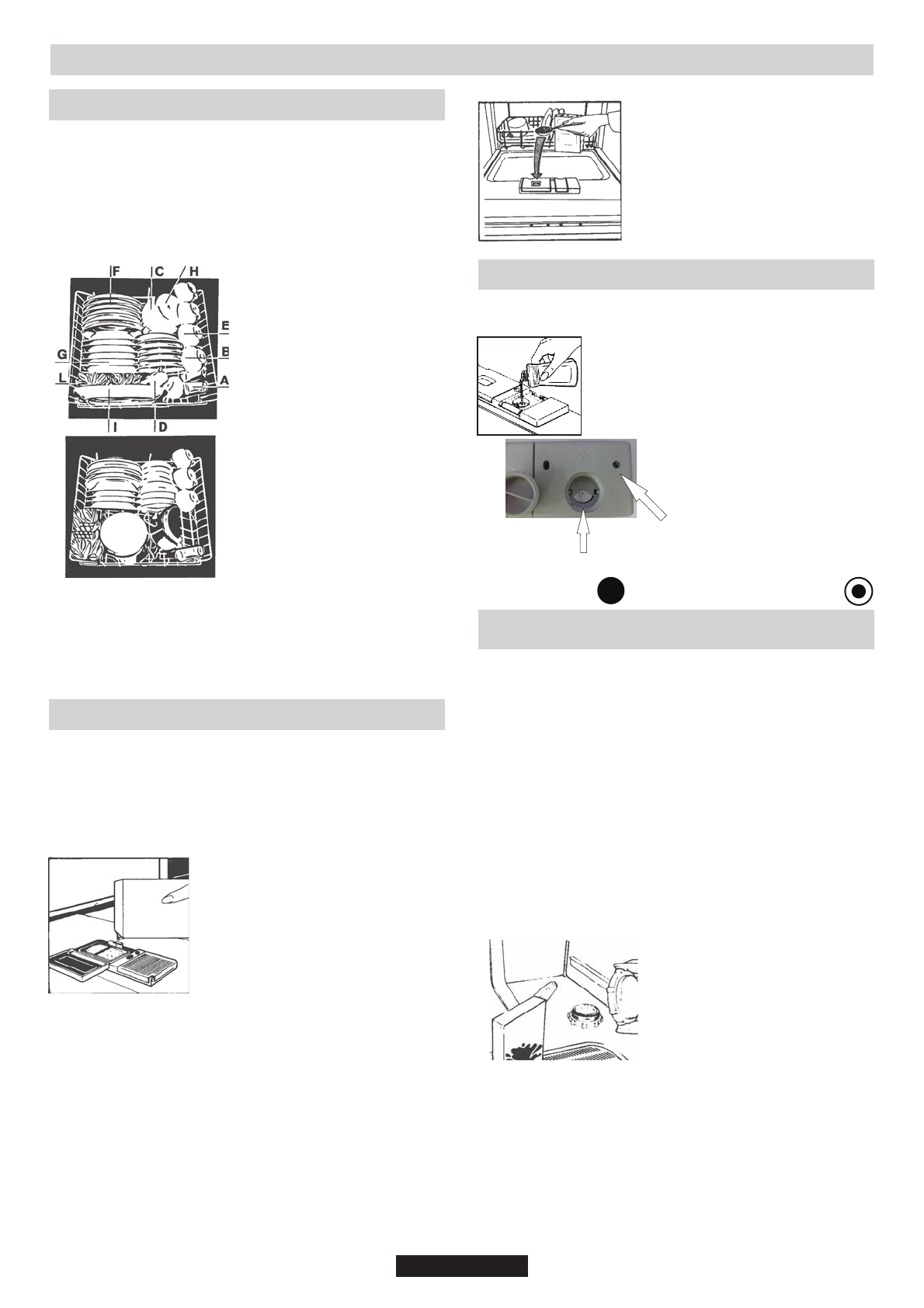 F C H

E

G B

L A

I D