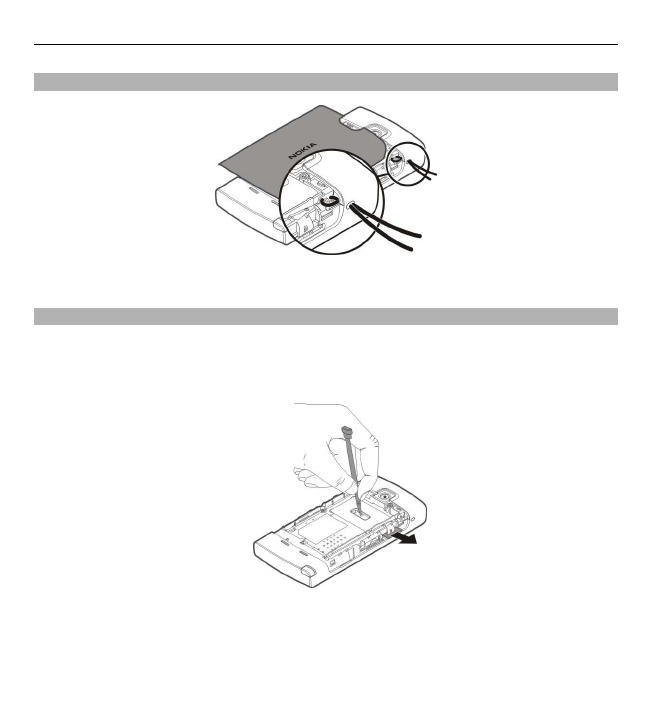 NOKIA