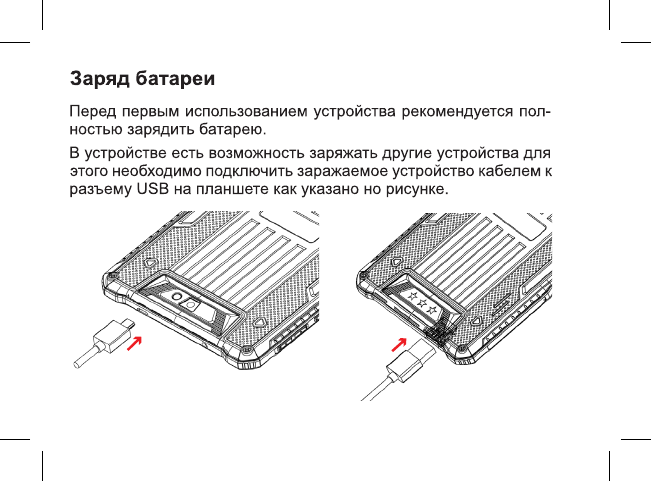 Заряд батареи

Перед первым использованием устройства рекомендуется полностью зарядить батарею.

В устройстве есть возможность заряжать другие устройства для этого необходимо подключить заражаемое устройство кабелем к разъему USB на планшете как указано но рисунке.