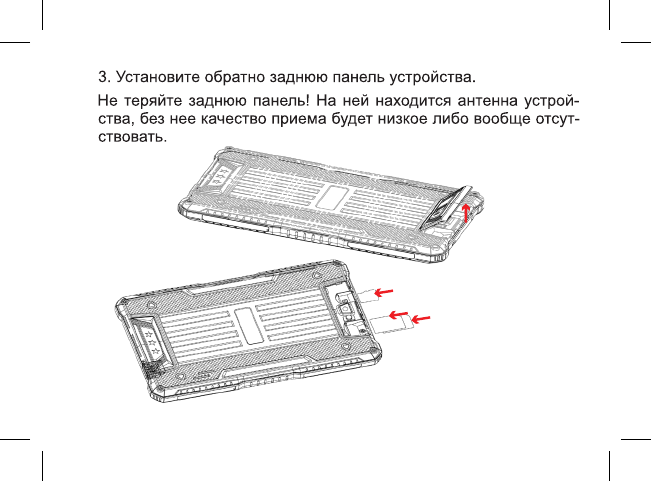 3. Установите обратно заднюю панель устройства.

Не теряйте заднюю панель! На ней находится антенна устройства, без нее качество приема будет низкое либо вообще отсутствовать.