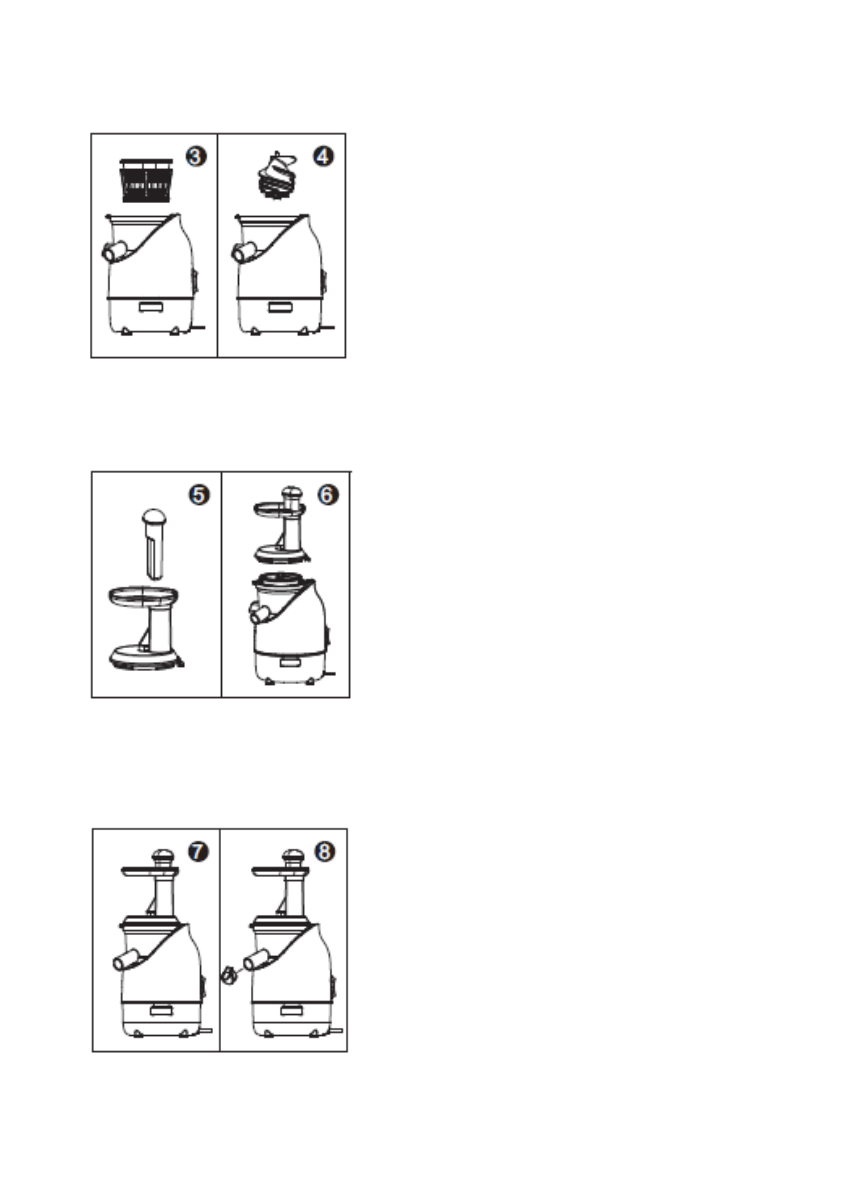 3
4
5
6
7
8