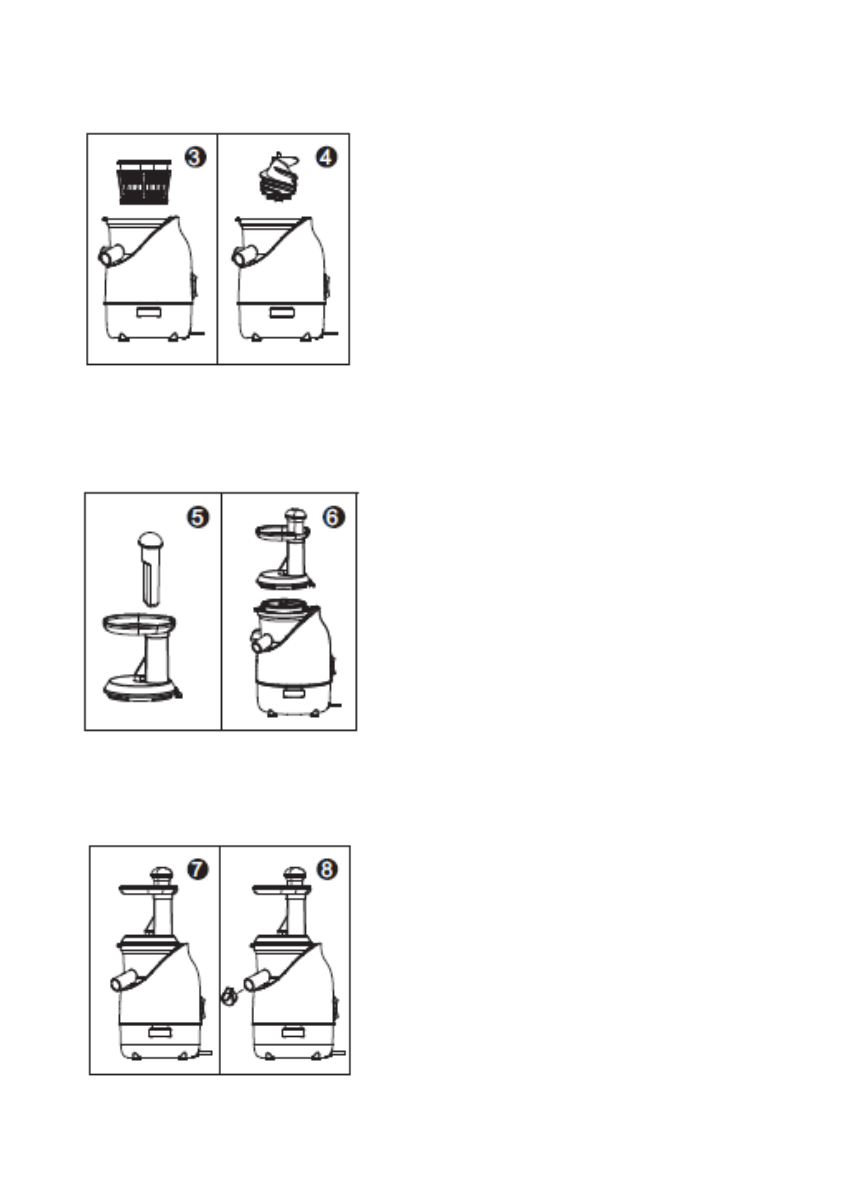 3
4
5
6
7
8