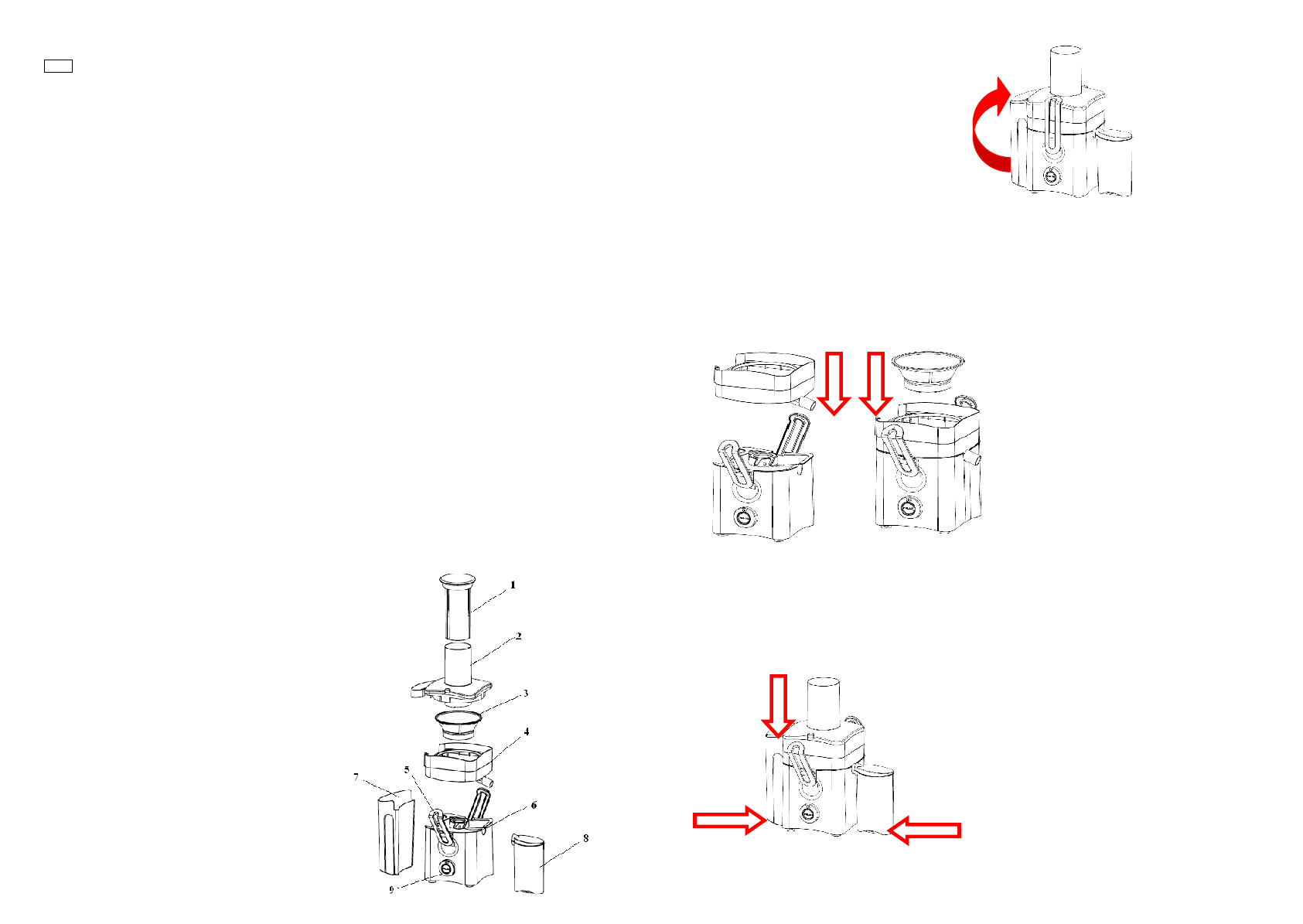 1
2
3
4
5
6
7
8
9