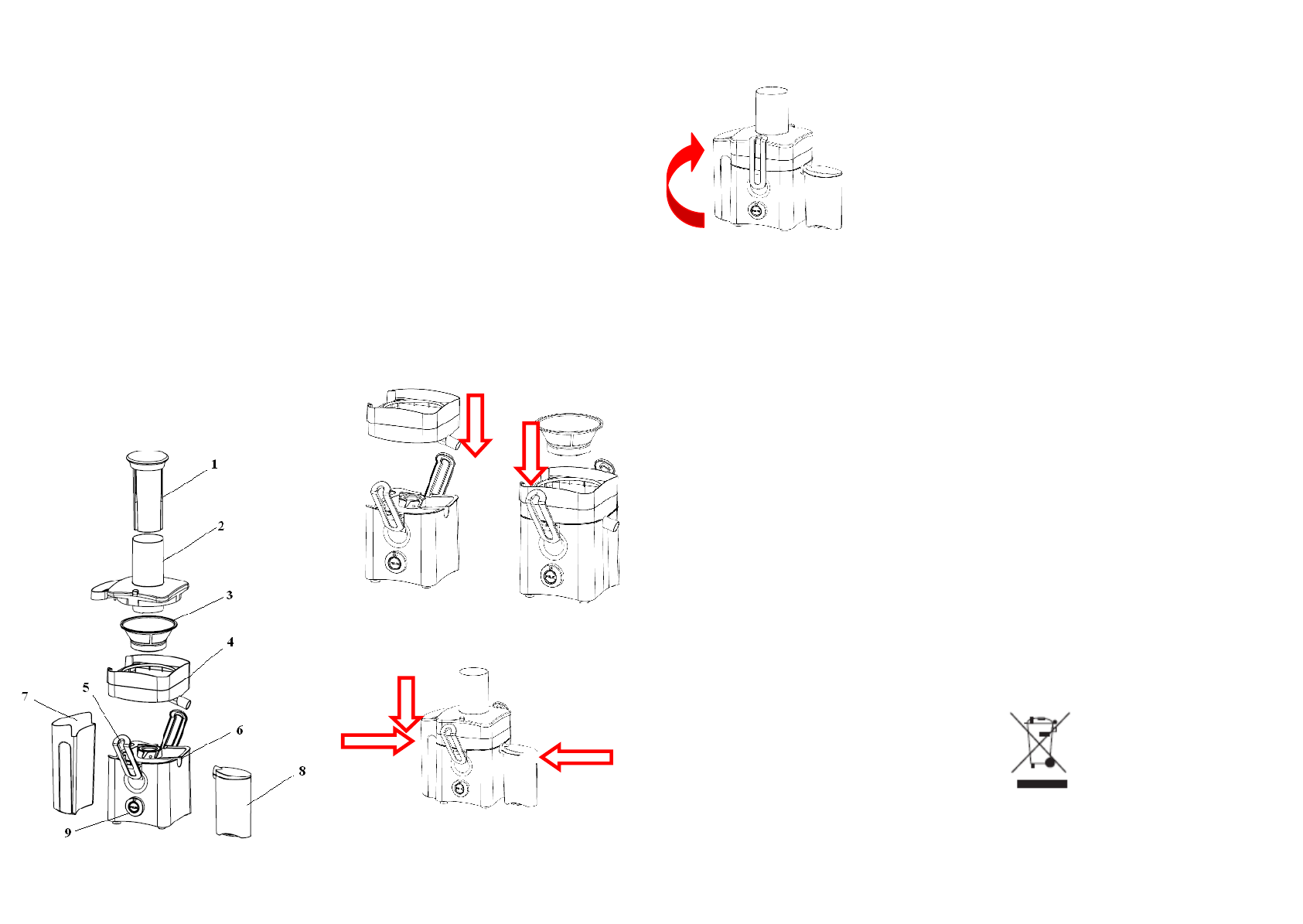 1
2
3
4
5
6
7
8
9