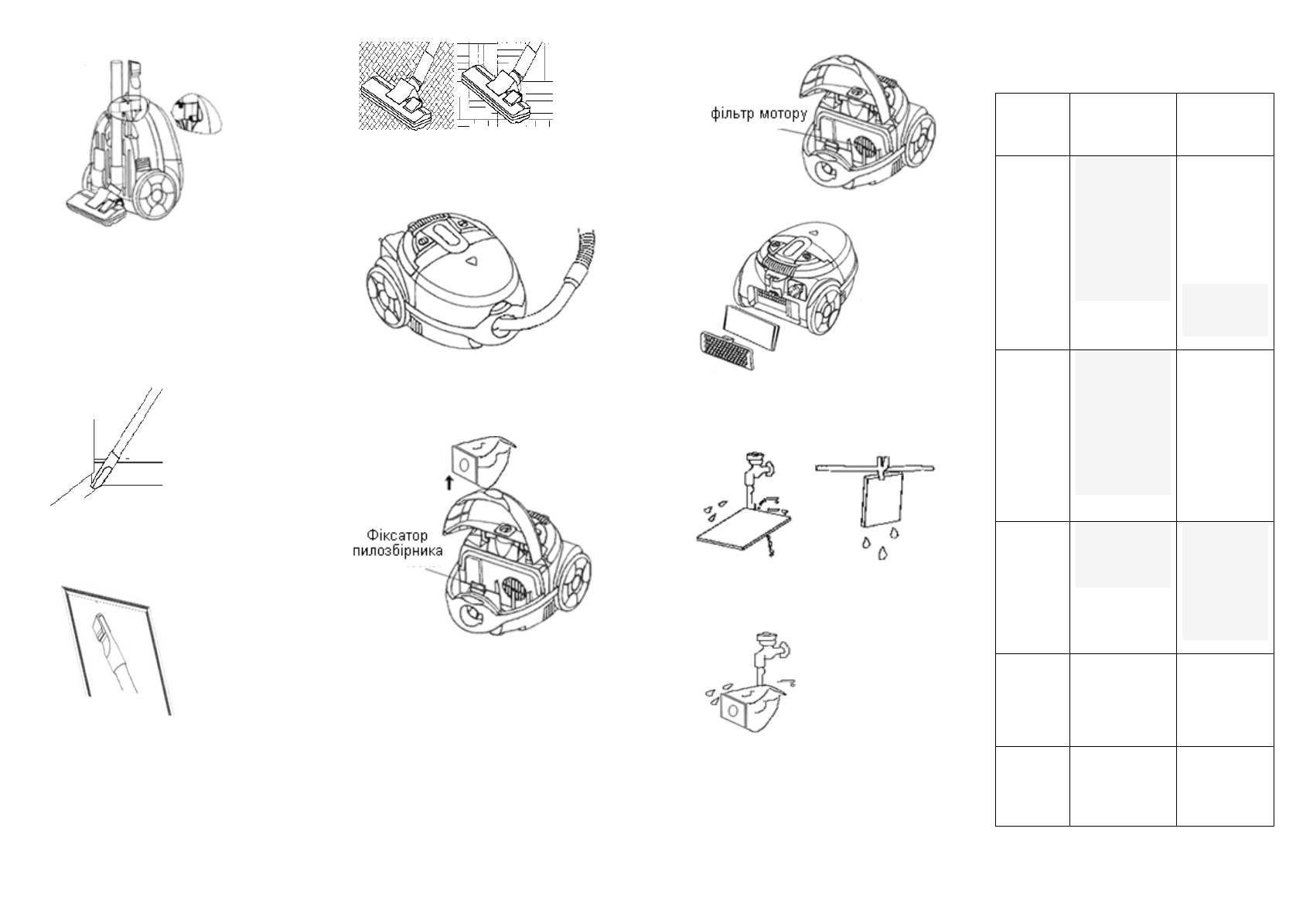 фільтр мотору

Фіксатор пилозбірника