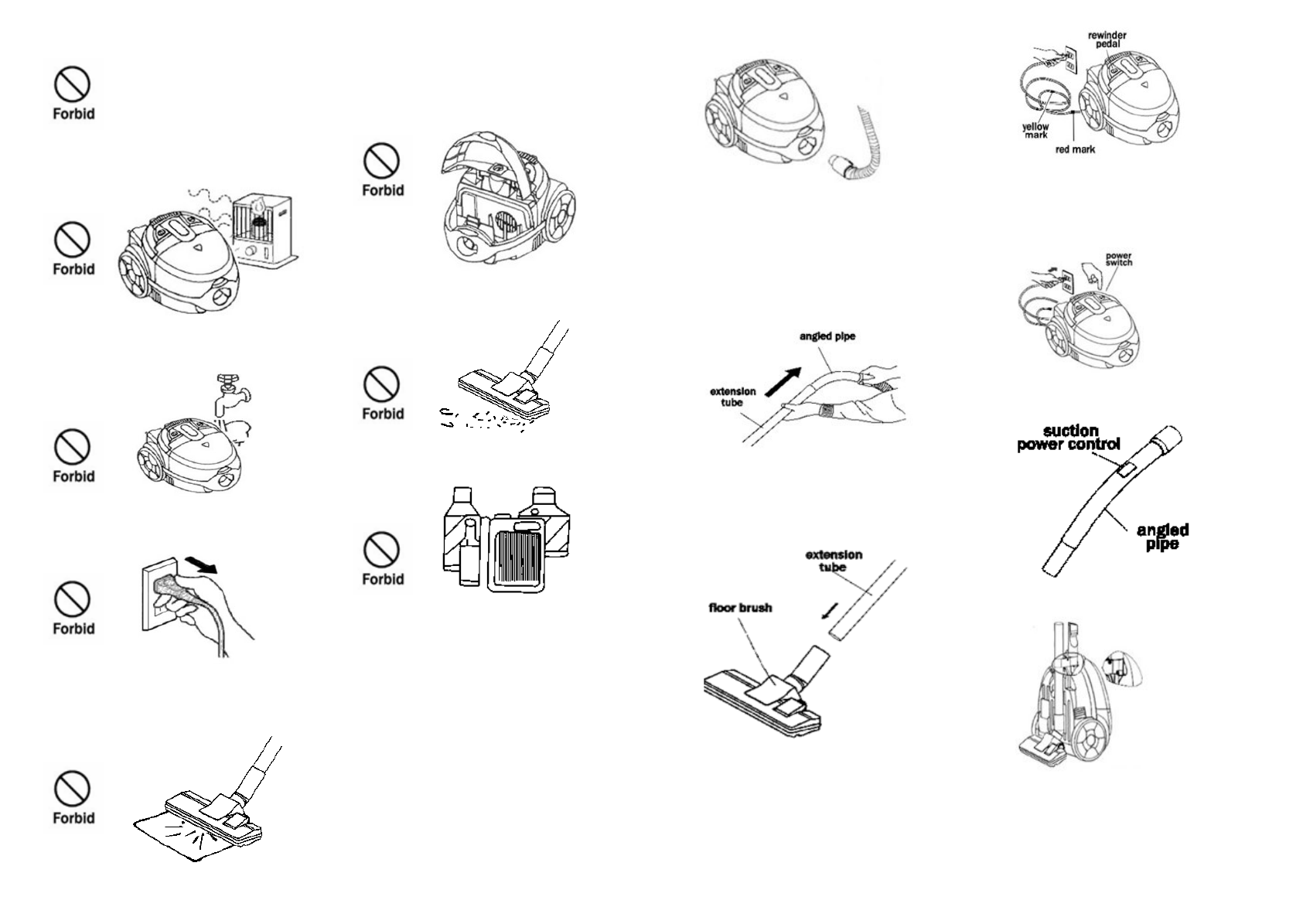 Forbid

Forbid

Forbid

Forbid

Forbid

Forbid

Forbid

Forbid

angled pipe

extension tube

extension tube

floor brush

rewinder pedal

yellow mark

red mark

power switch

suction power control

angled pipe