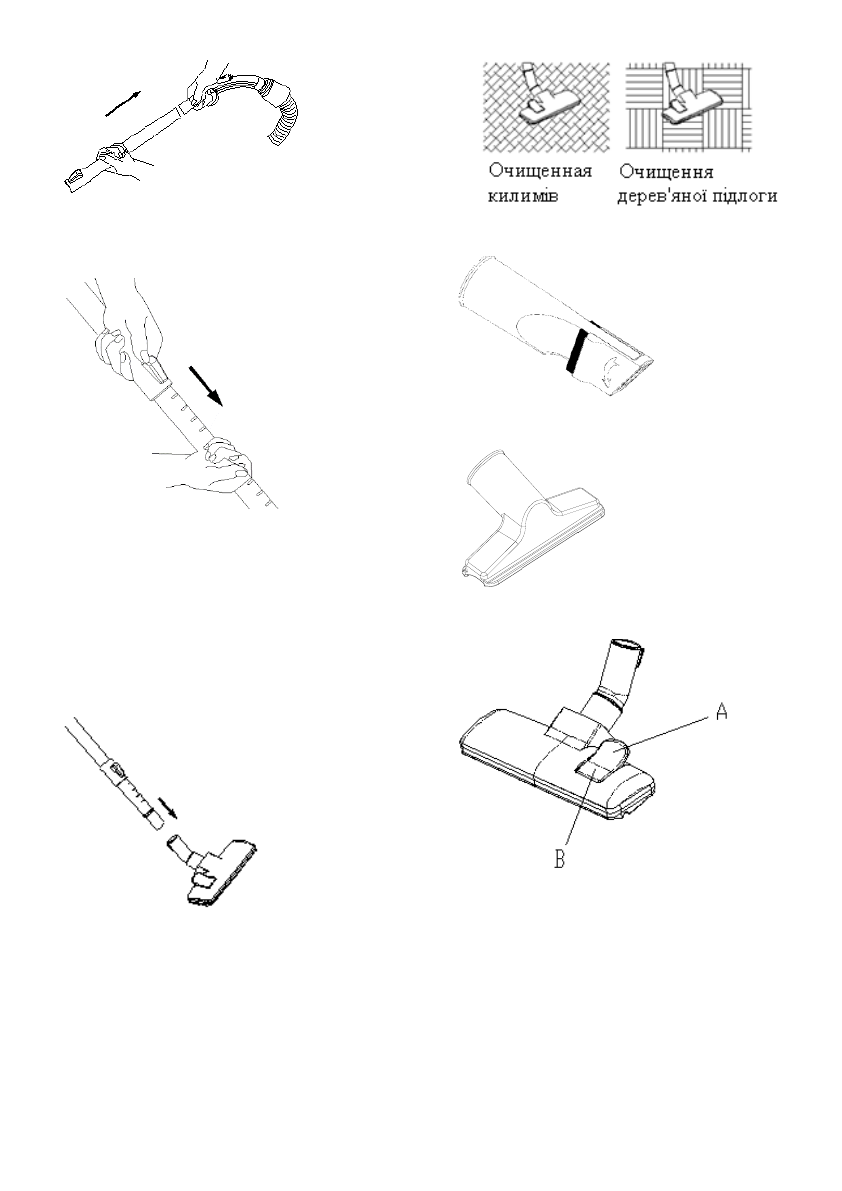 Очищенная килимів

Очищення дерев'яної підлоги

A

B