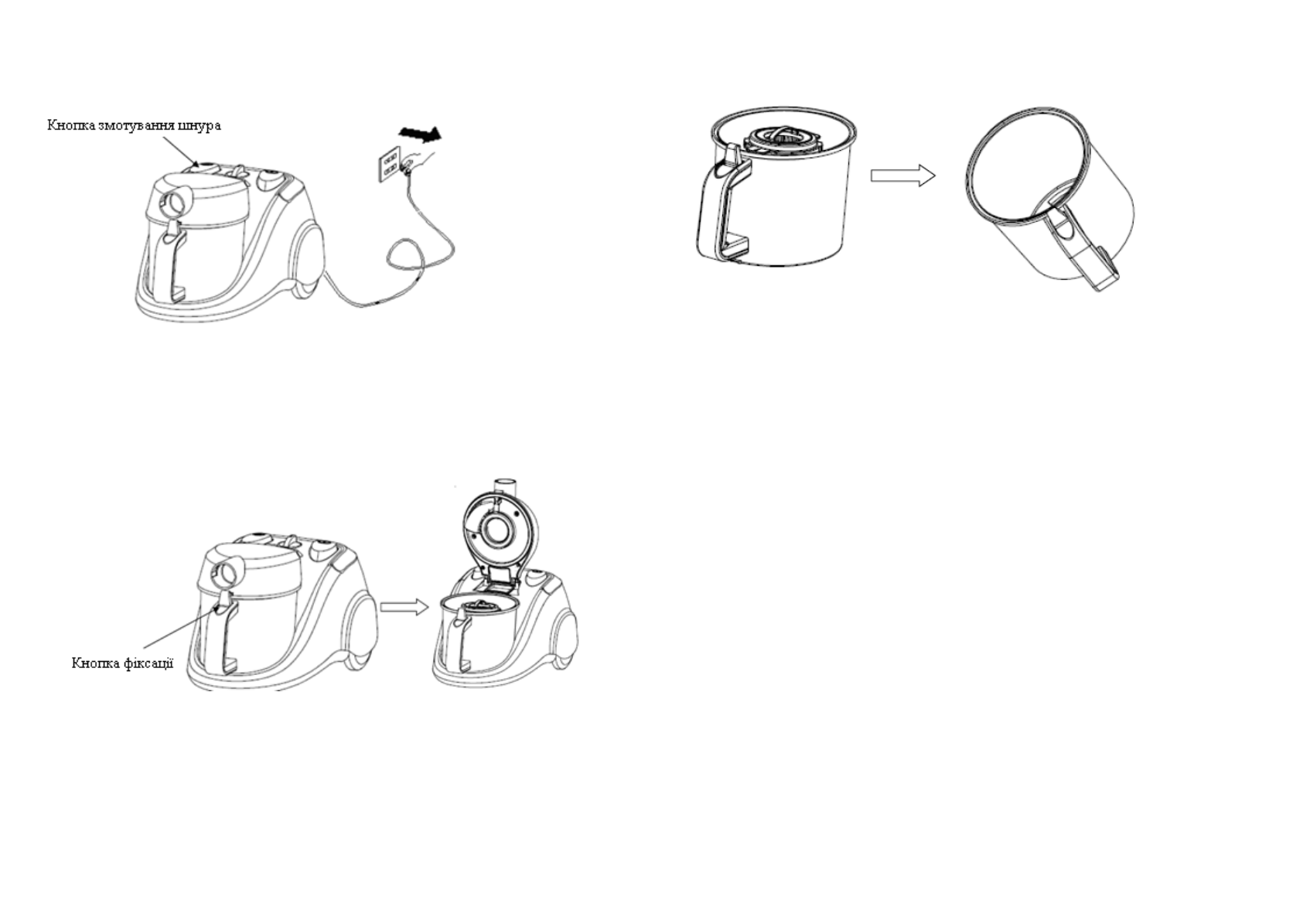 Кнопка змотування шнура

Кнопка фіксації