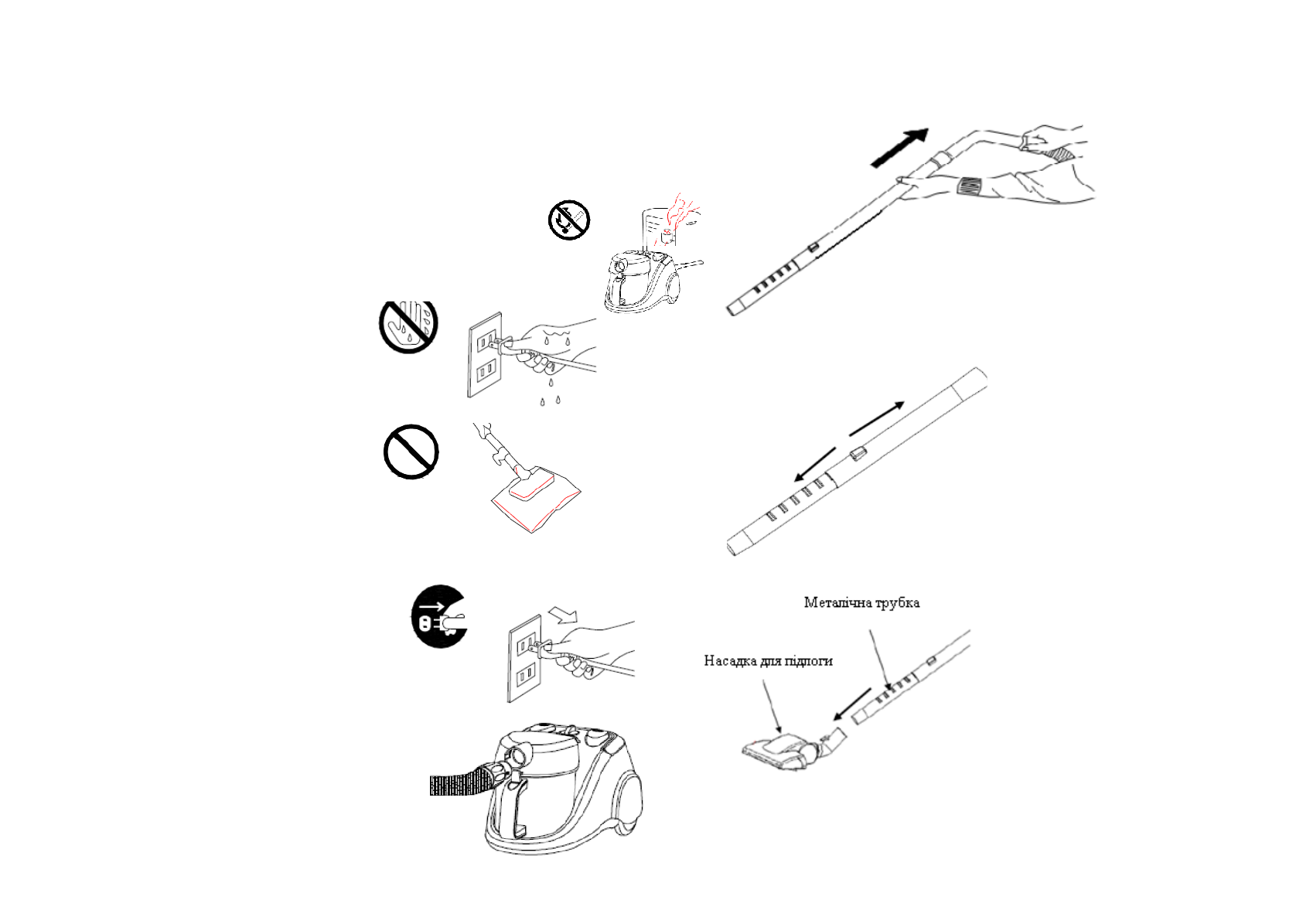 Металічна трубка

Насадка для підлоги