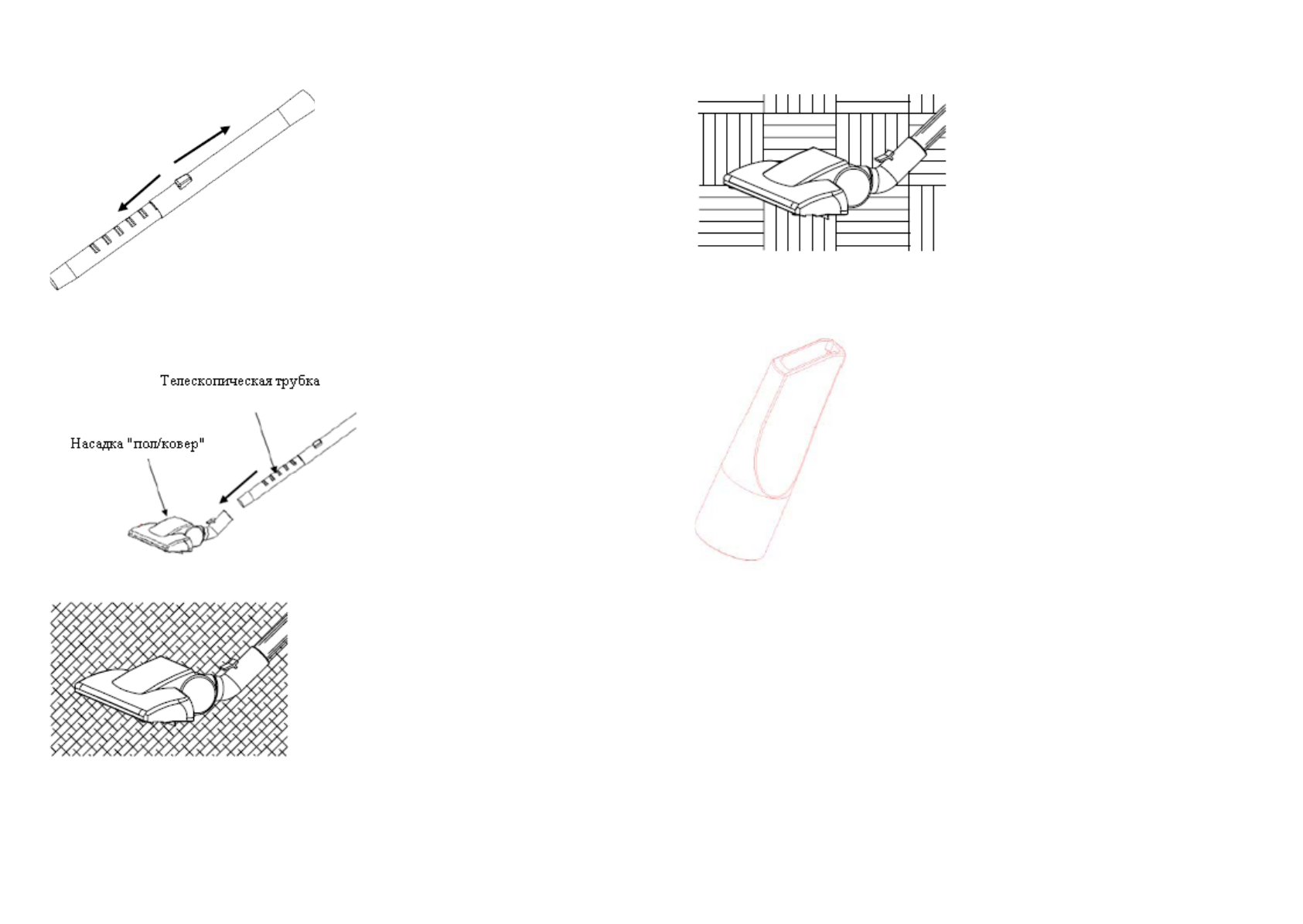 Телескопическая трубка

Насадка "пол/ковер"