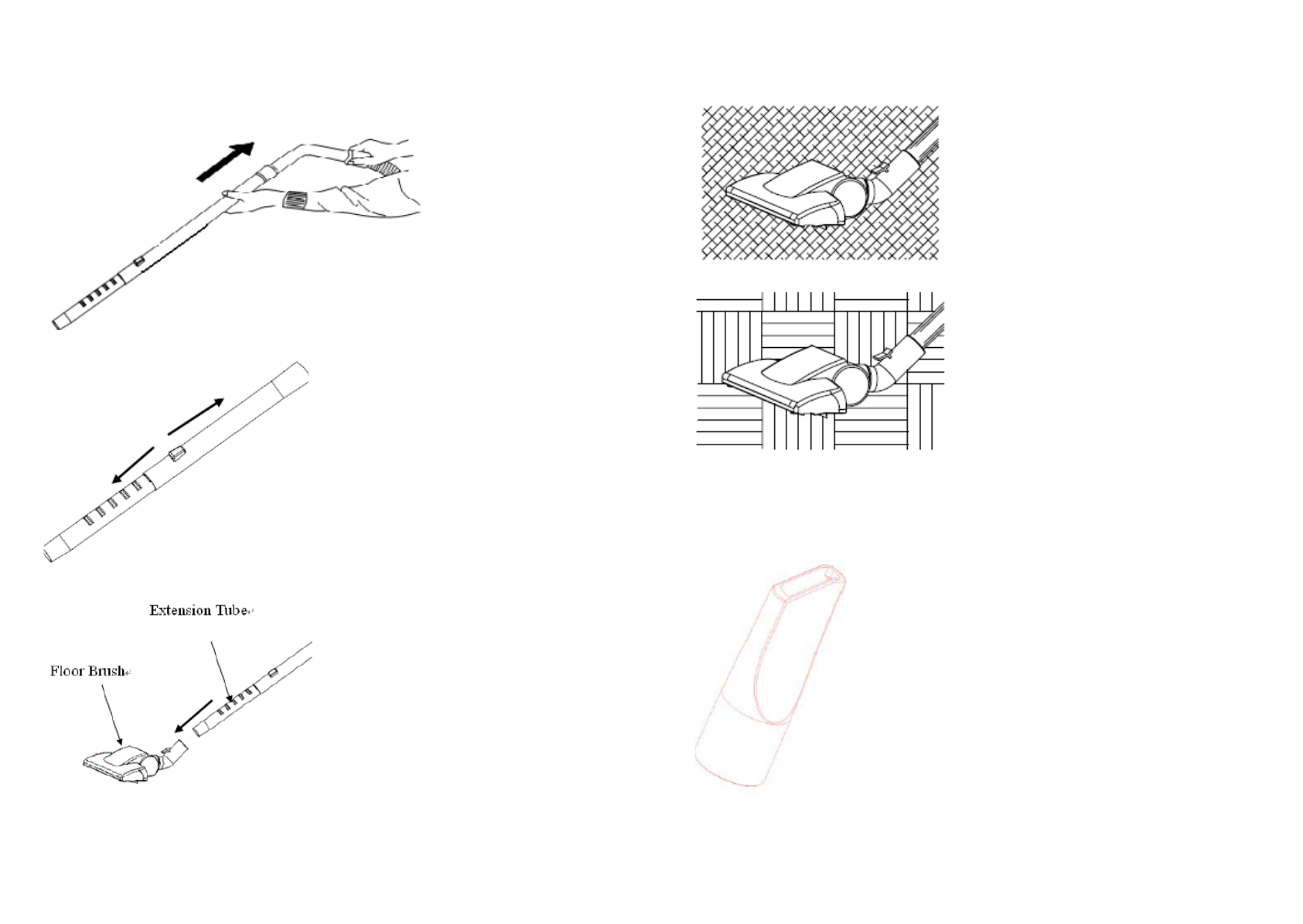 Extension Tube

Floor Brush