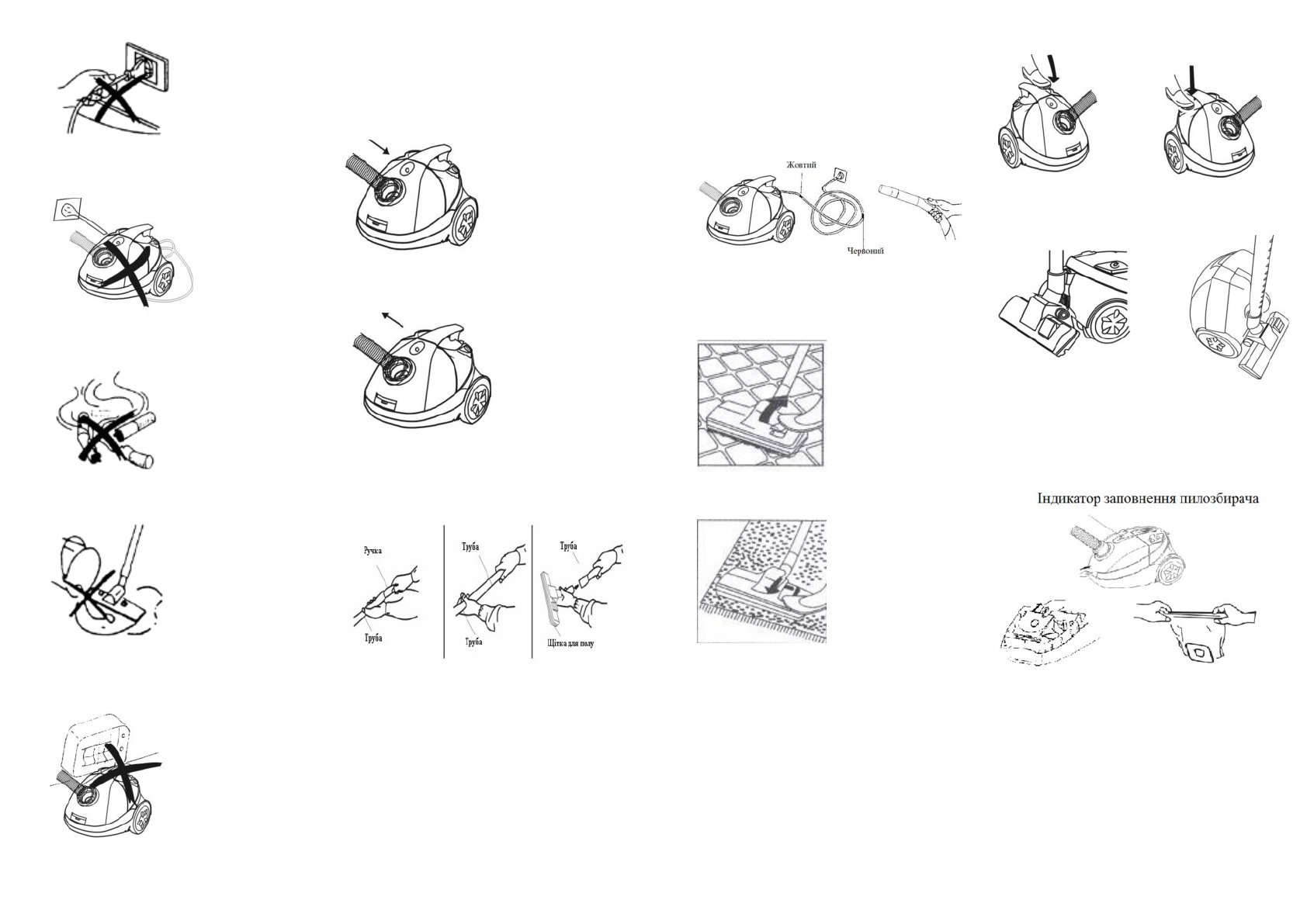 Ручка
Труба
Труба
Труба
Труба
Щітка для полу

Жовтий
Червоний

Індикатор заповнення пилозбирача