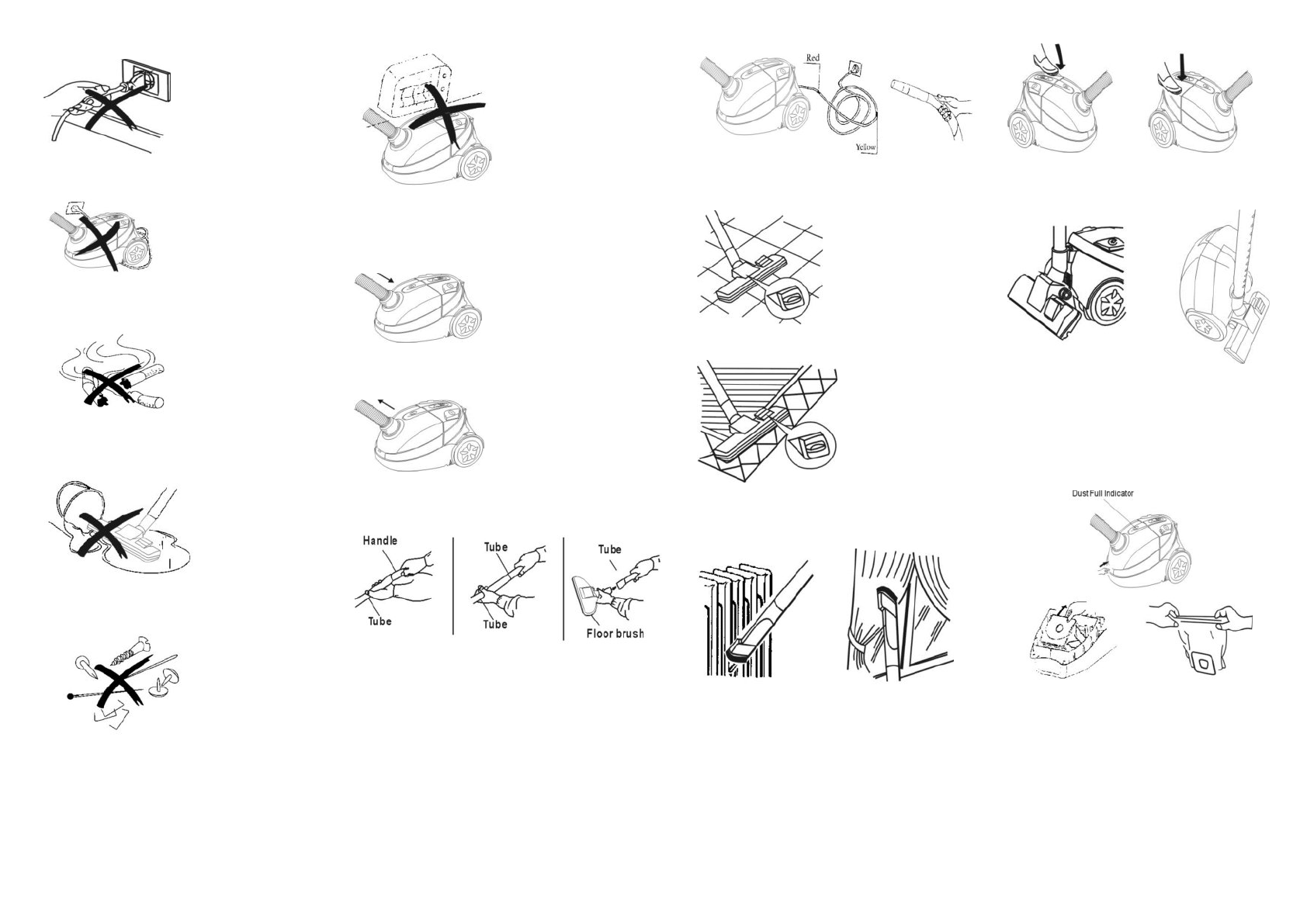 Handle

Tube

Tube

Tube

Tube

Floor brush

Red

Yellow

Dust Full Indicator