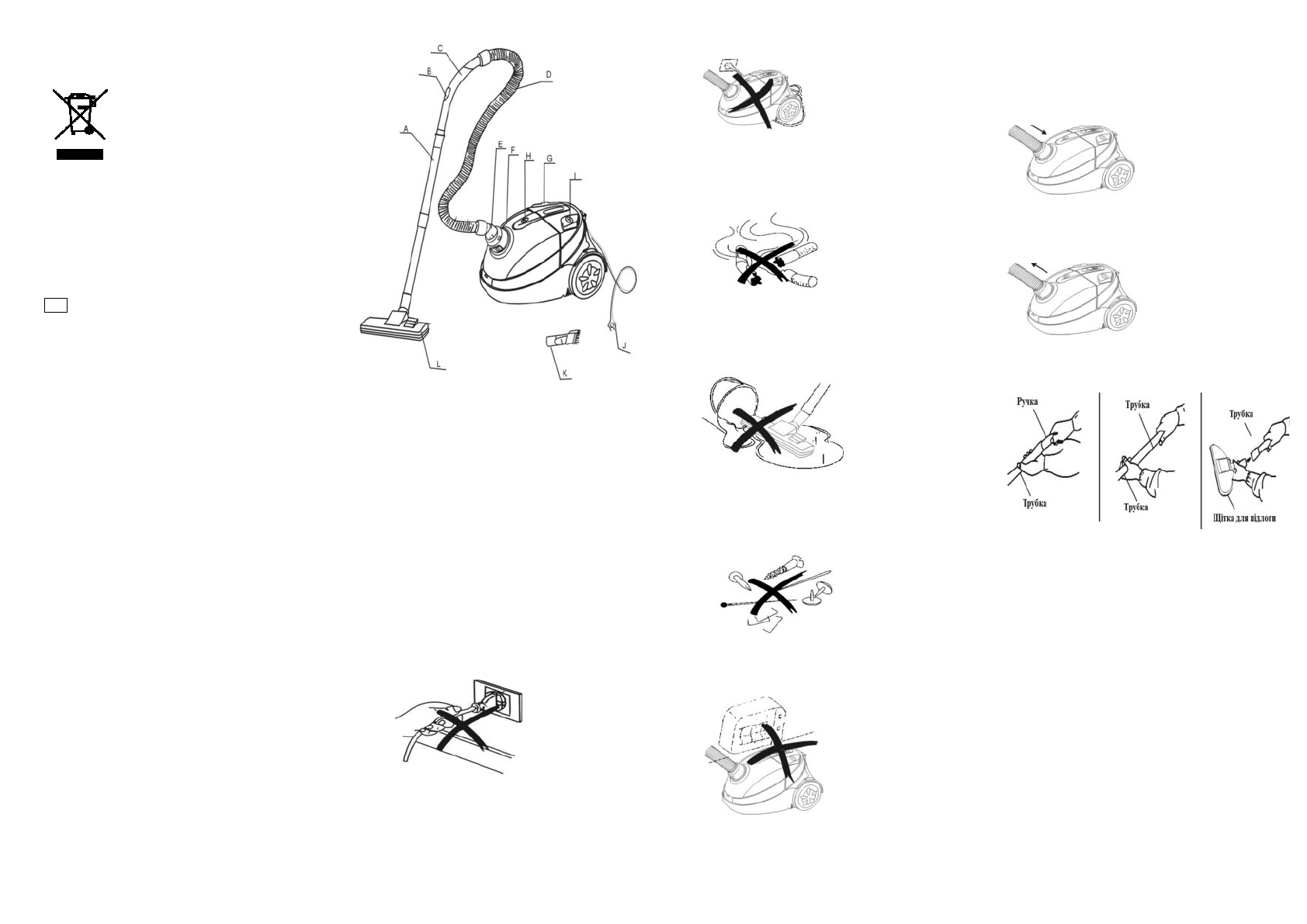 C
B
D
A
E
F
H
G
I
L
K
J

Ручка
Трубка
Трубка
Трубка
Трубка
Щітка для підлоги