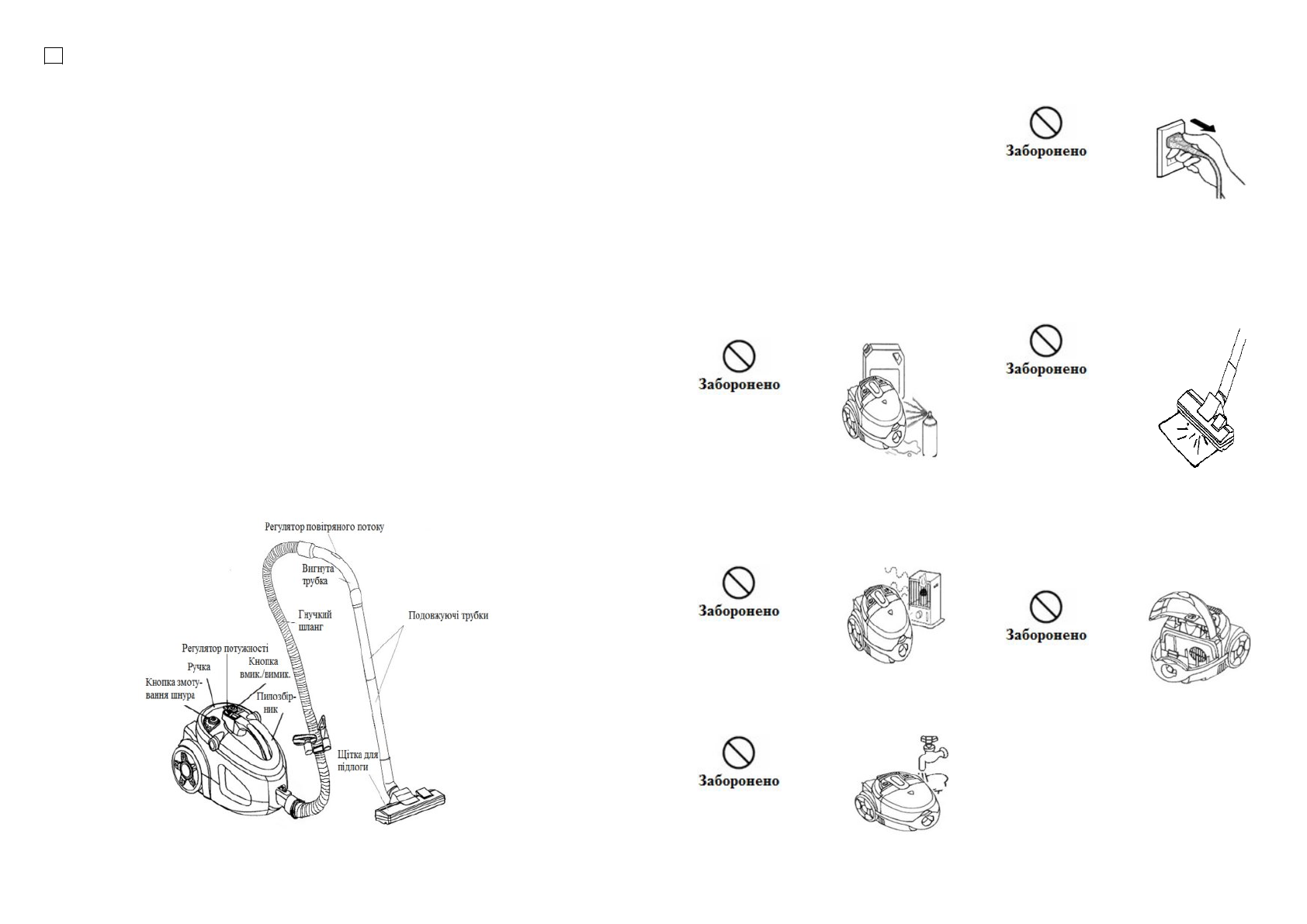 Регулятор повітряного потоку
Вигнута трубка
Гнучкий шланг
Подовжуючі трубки
Регулятор потужності
Ручка
Кнопка вмик./вимик.
Кнопка змотування шнура
Пилозбірник
Щітка для підлоги

Заборонено

Заборонено

Заборонено

Заборонено

Заборонено

Заборонено