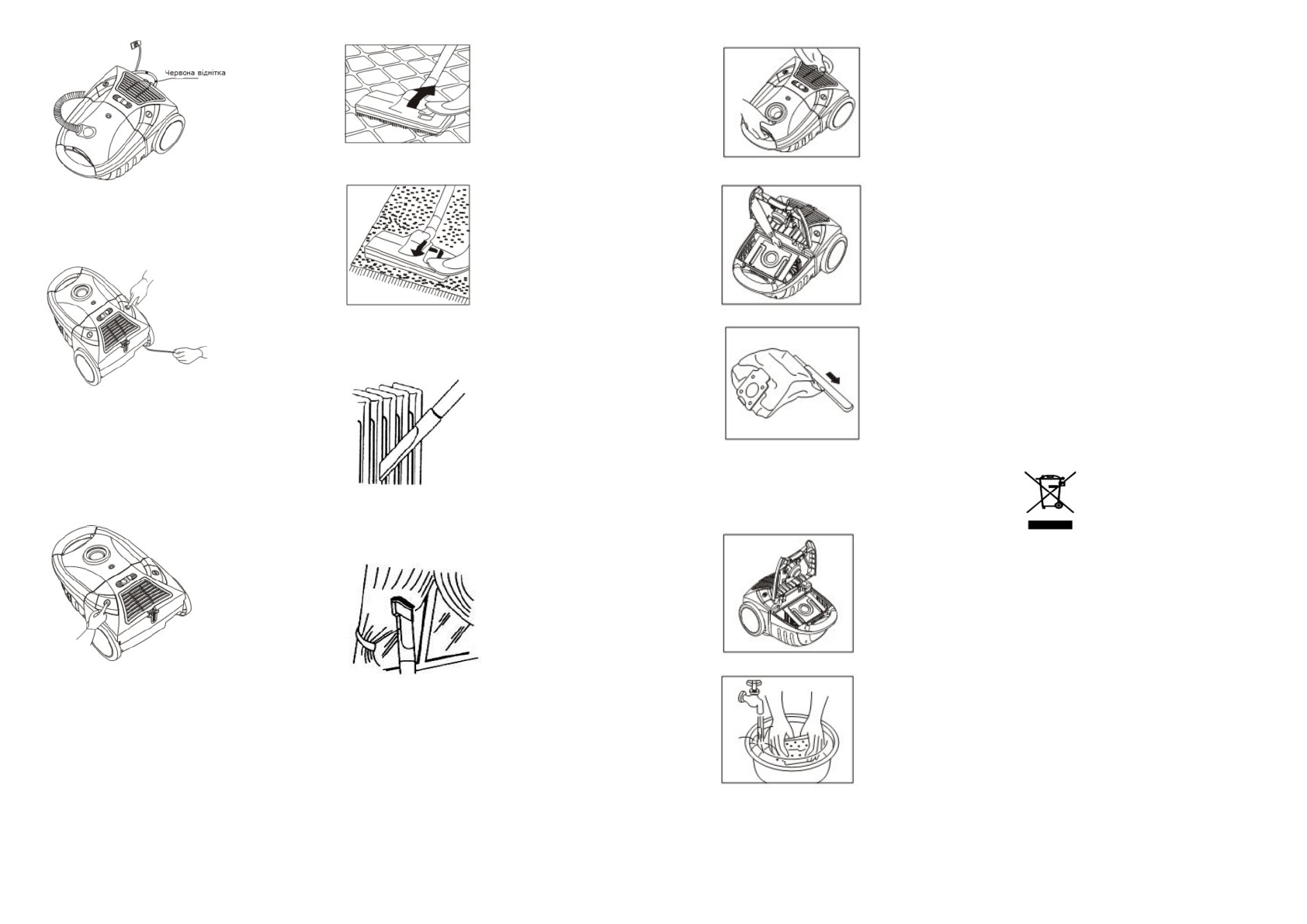 Червона відмітка