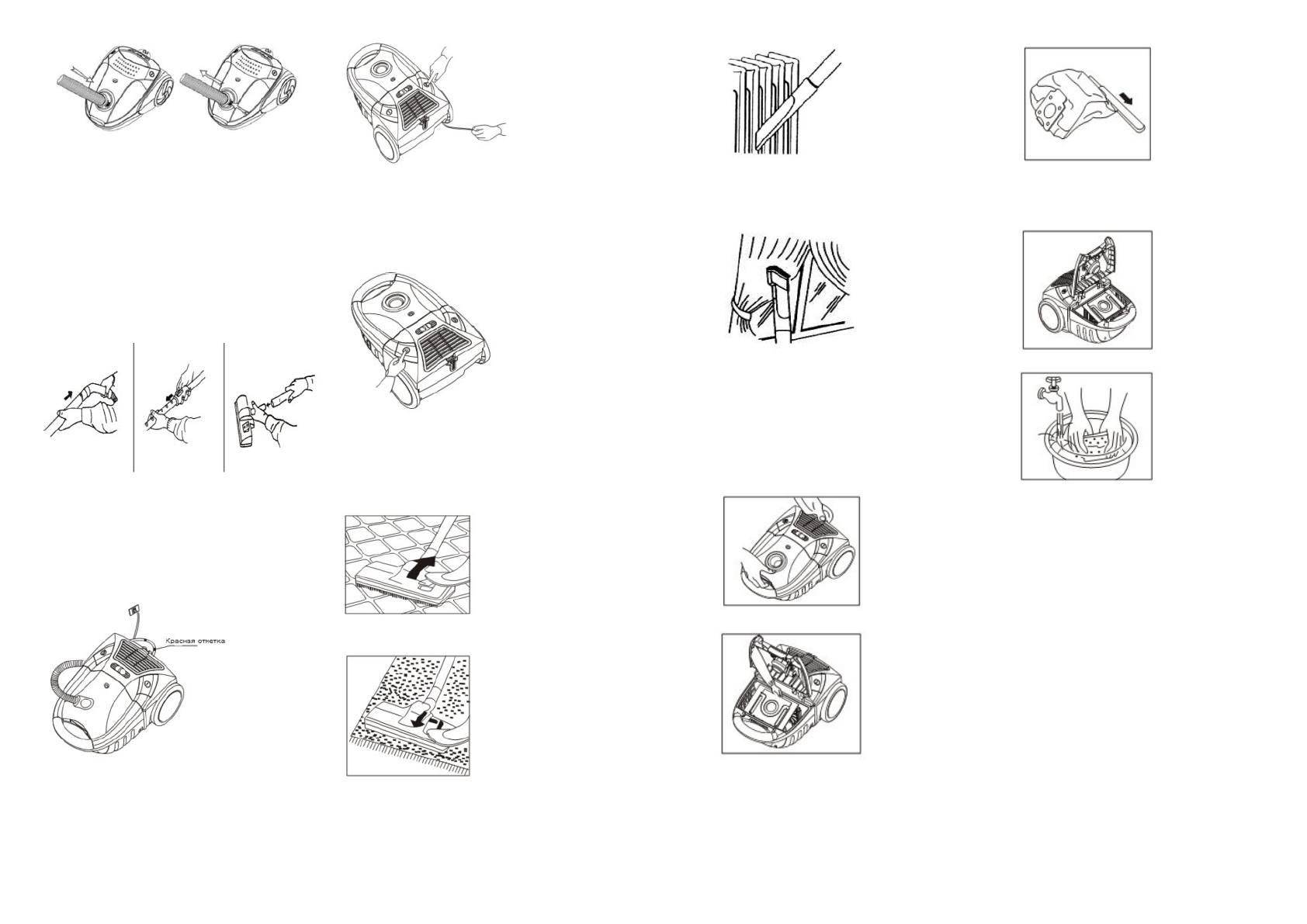 Красная отметка