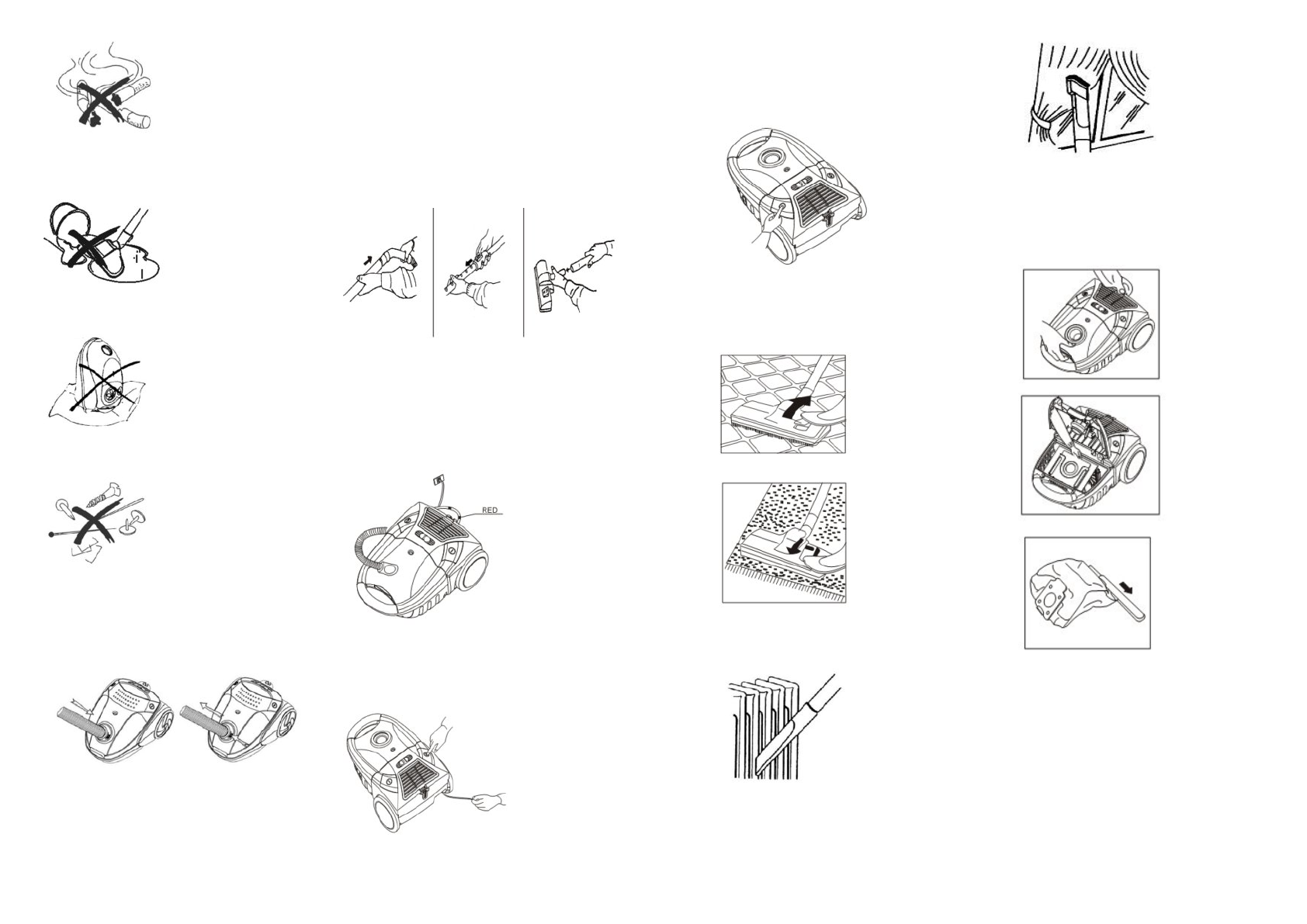 RED