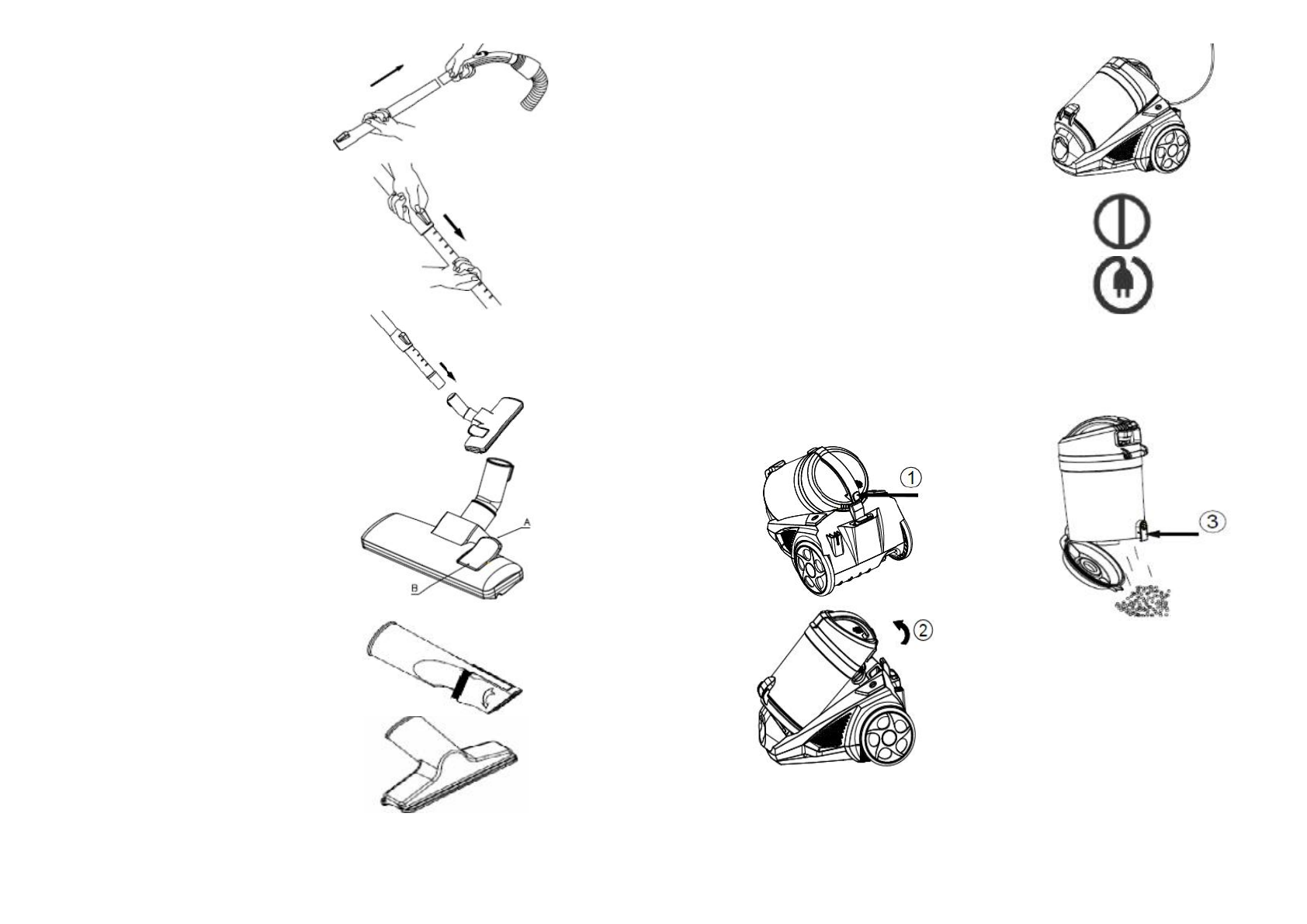 A
B
①
②
③