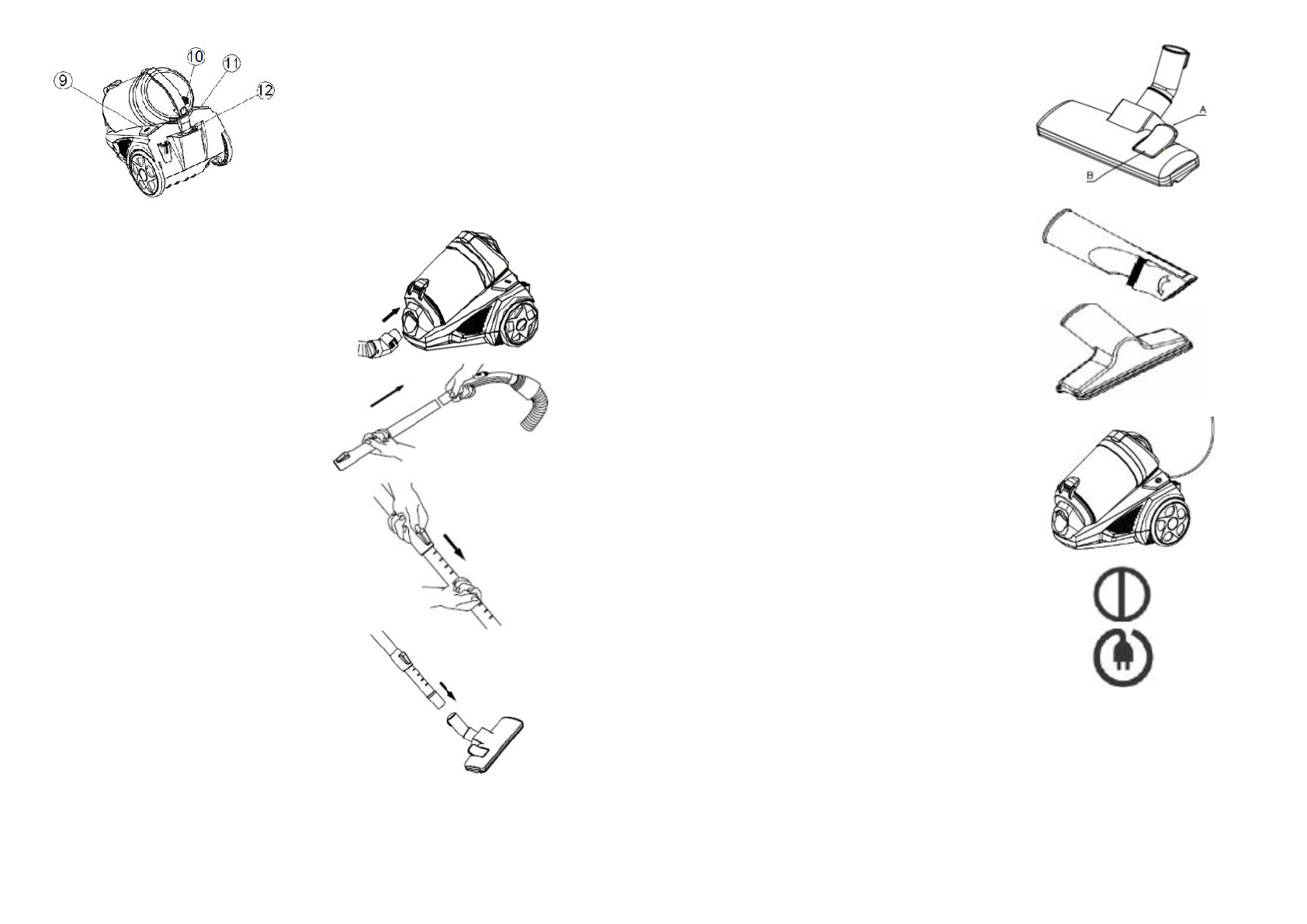 9
10
11
12

A
B