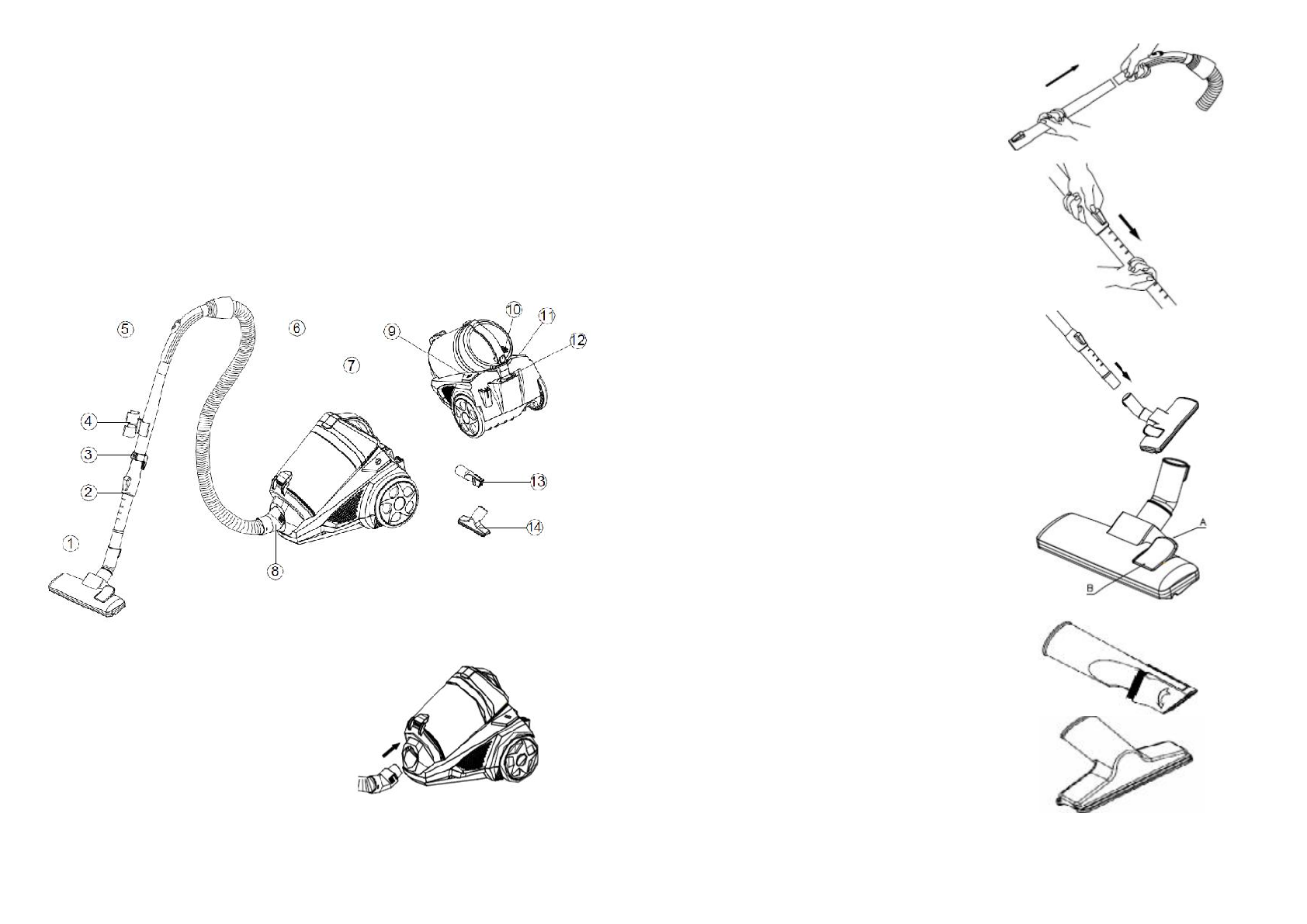 5
6
7
9
10
11
12
4
3
2
1
8
13
14
A
B