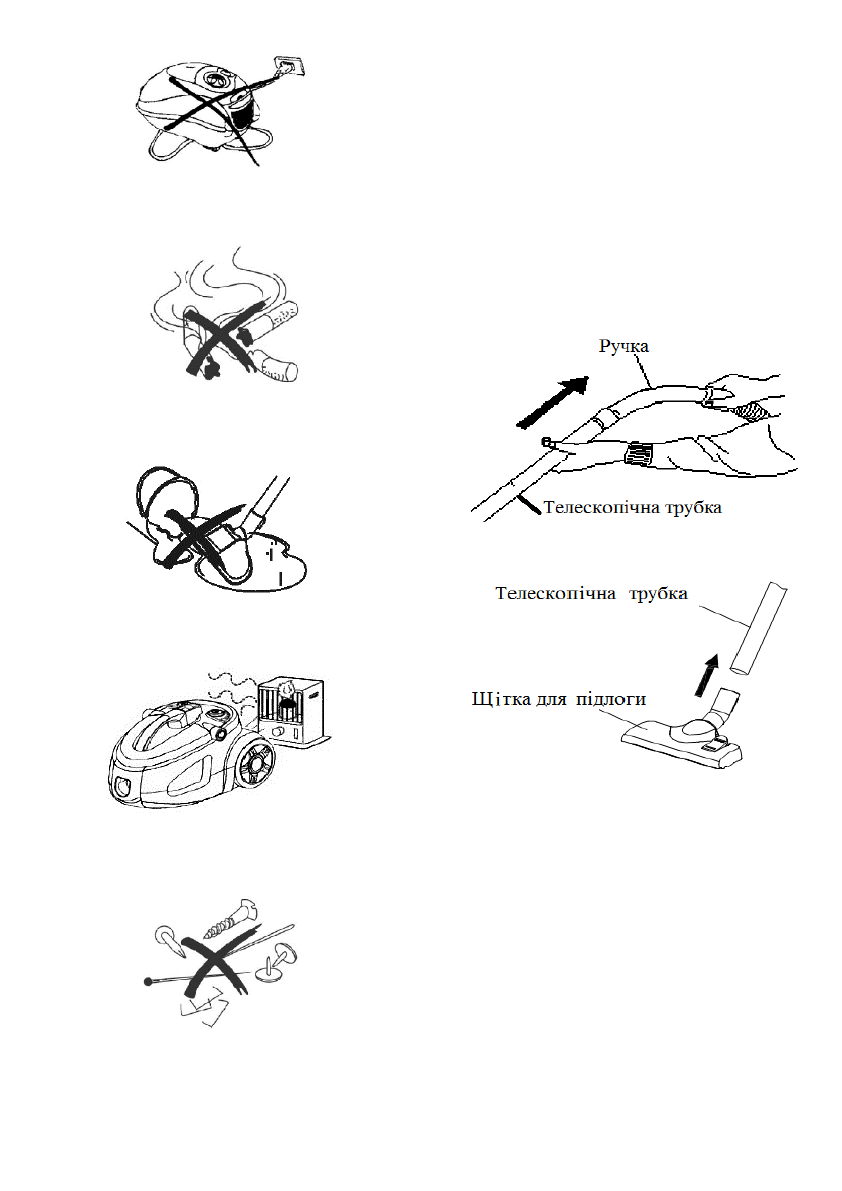 Ручка

Телескопічна трубка

Телескопічна трубка

Щітка для підлоги