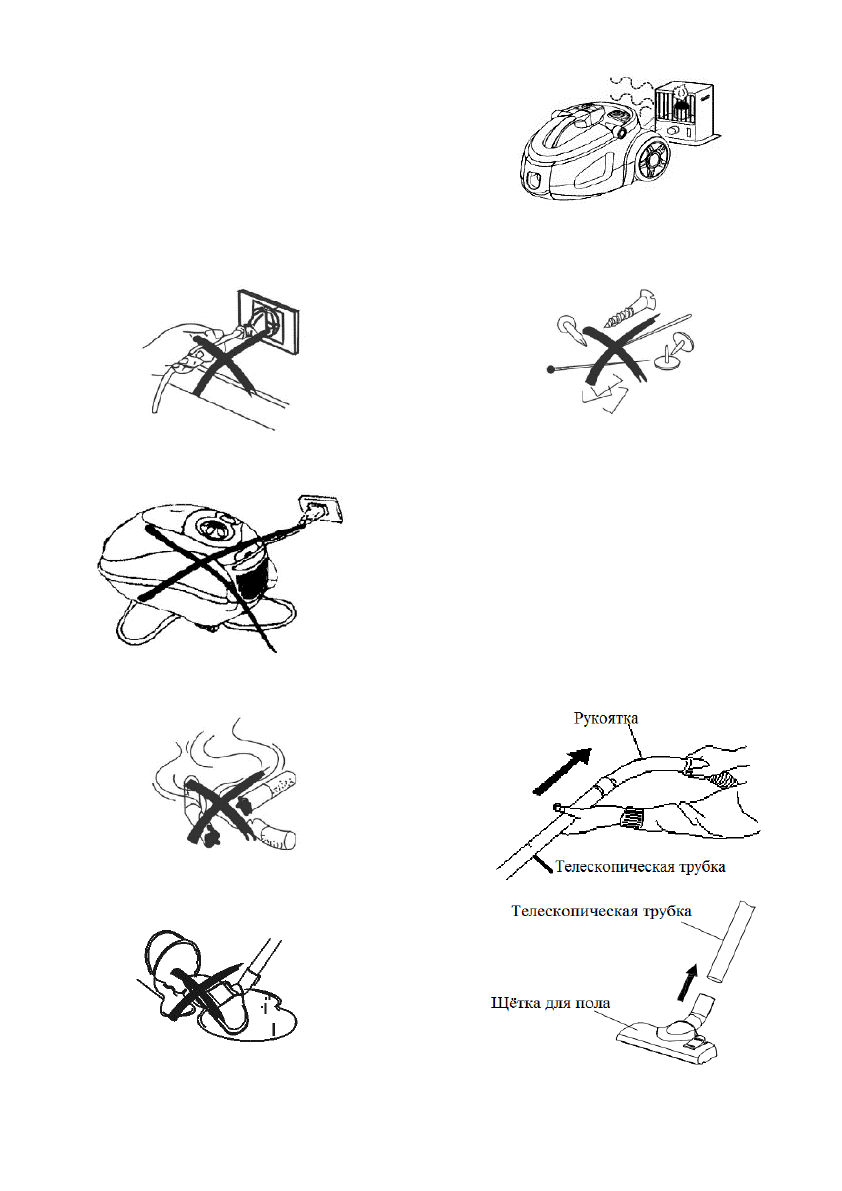 Рукоятка

Телескопическая трубка

Телескопическая трубка

Щётка для пола