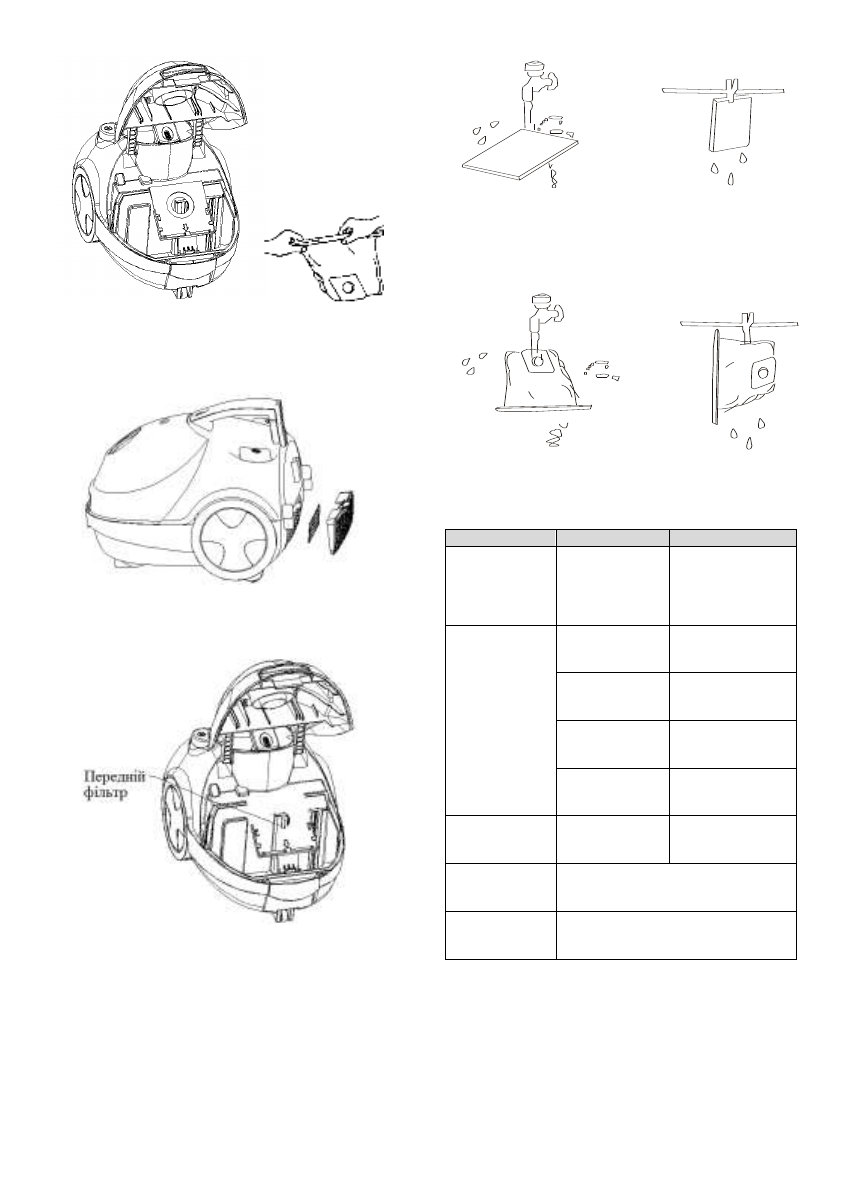 Передній фільтр