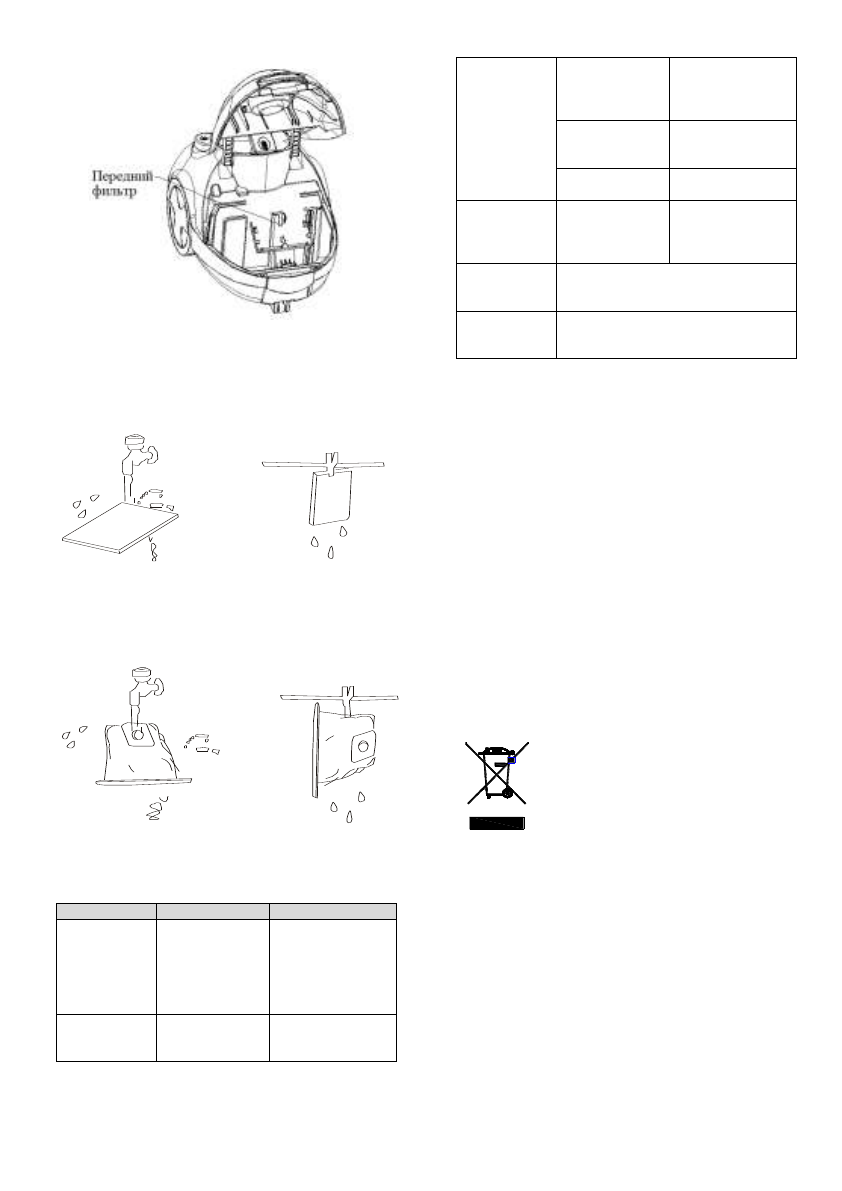 Передний фильтр