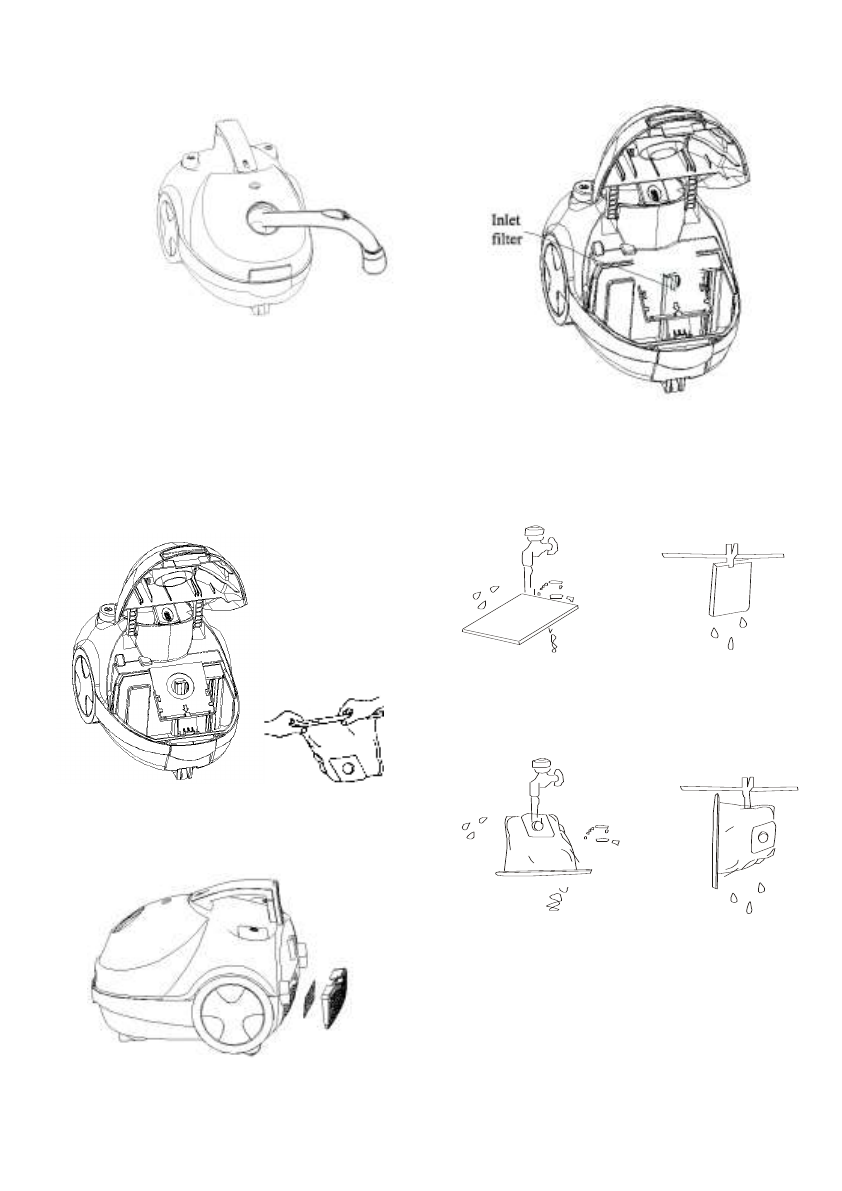 Inlet filter