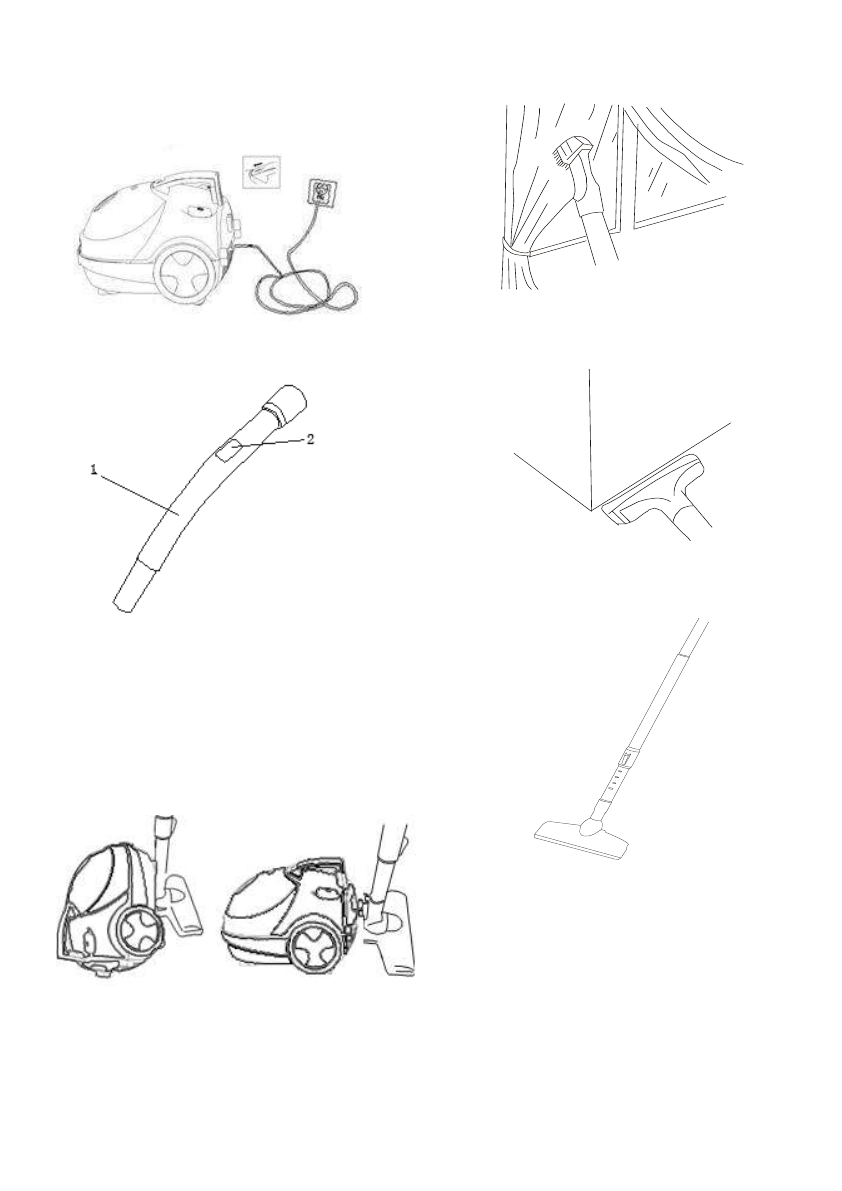 2
1