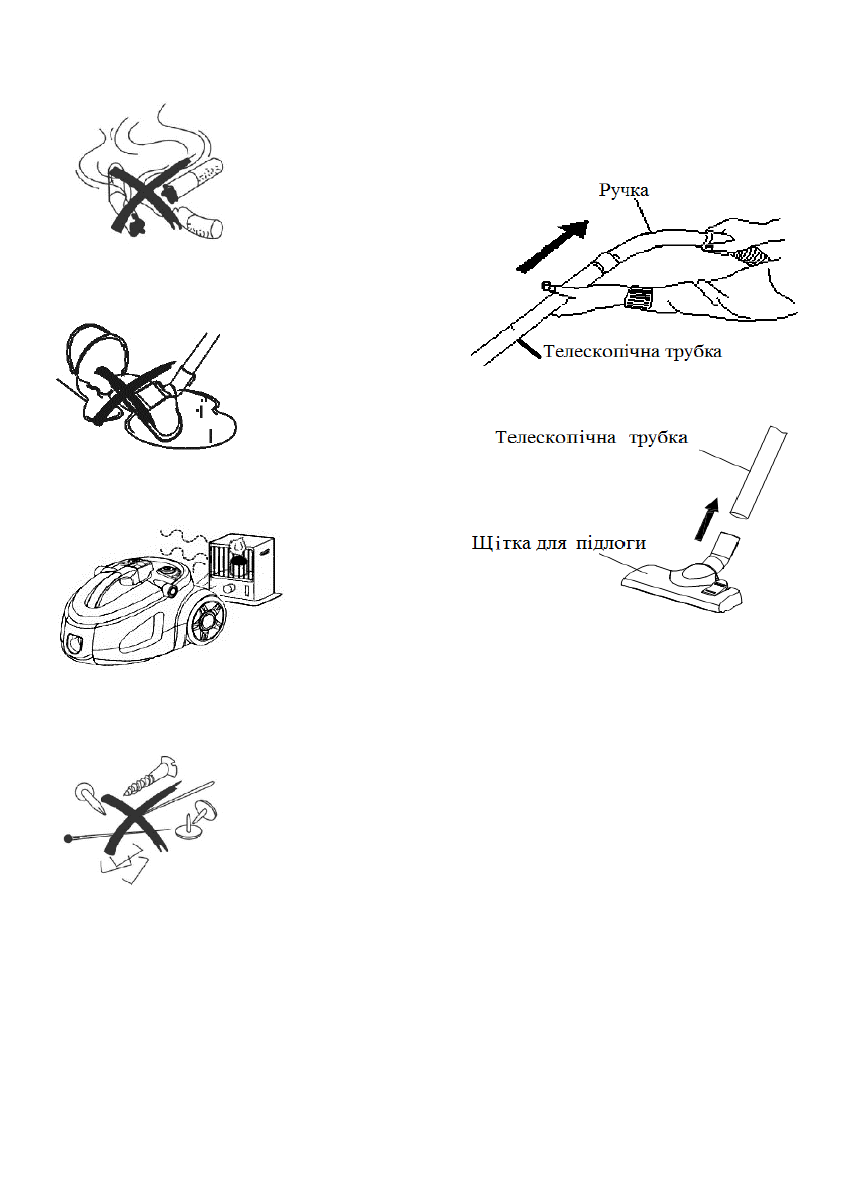 Ручка

Телескопічна трубка

Телескопічна трубка

Щітка для підлоги