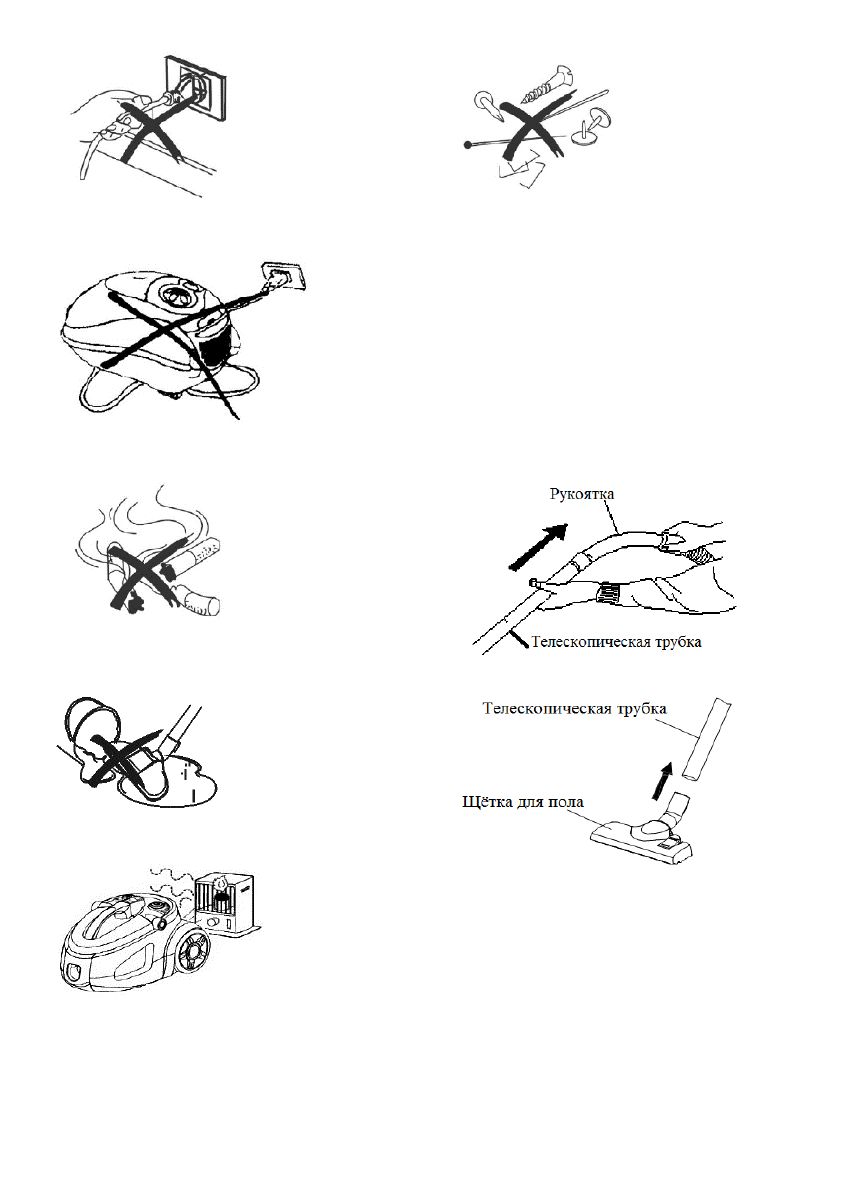 Рукоятка

Телескопическая трубка

Телескопическая трубка

Щётка для пола