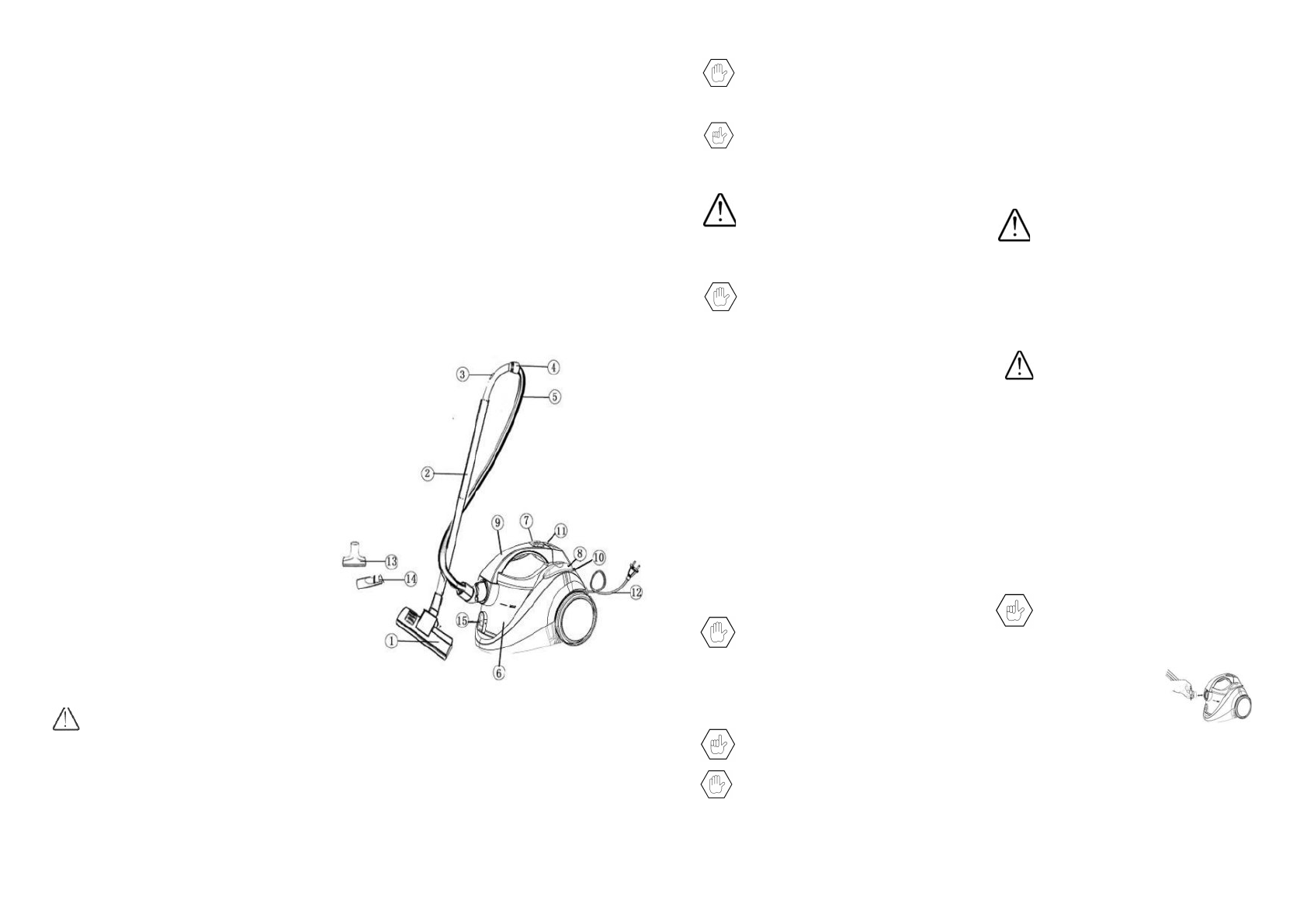 ③
④
⑤
②
⑨
⑦
⑪
⑧
⑩
⑬
⑭
⑫
⑮
①
⑥