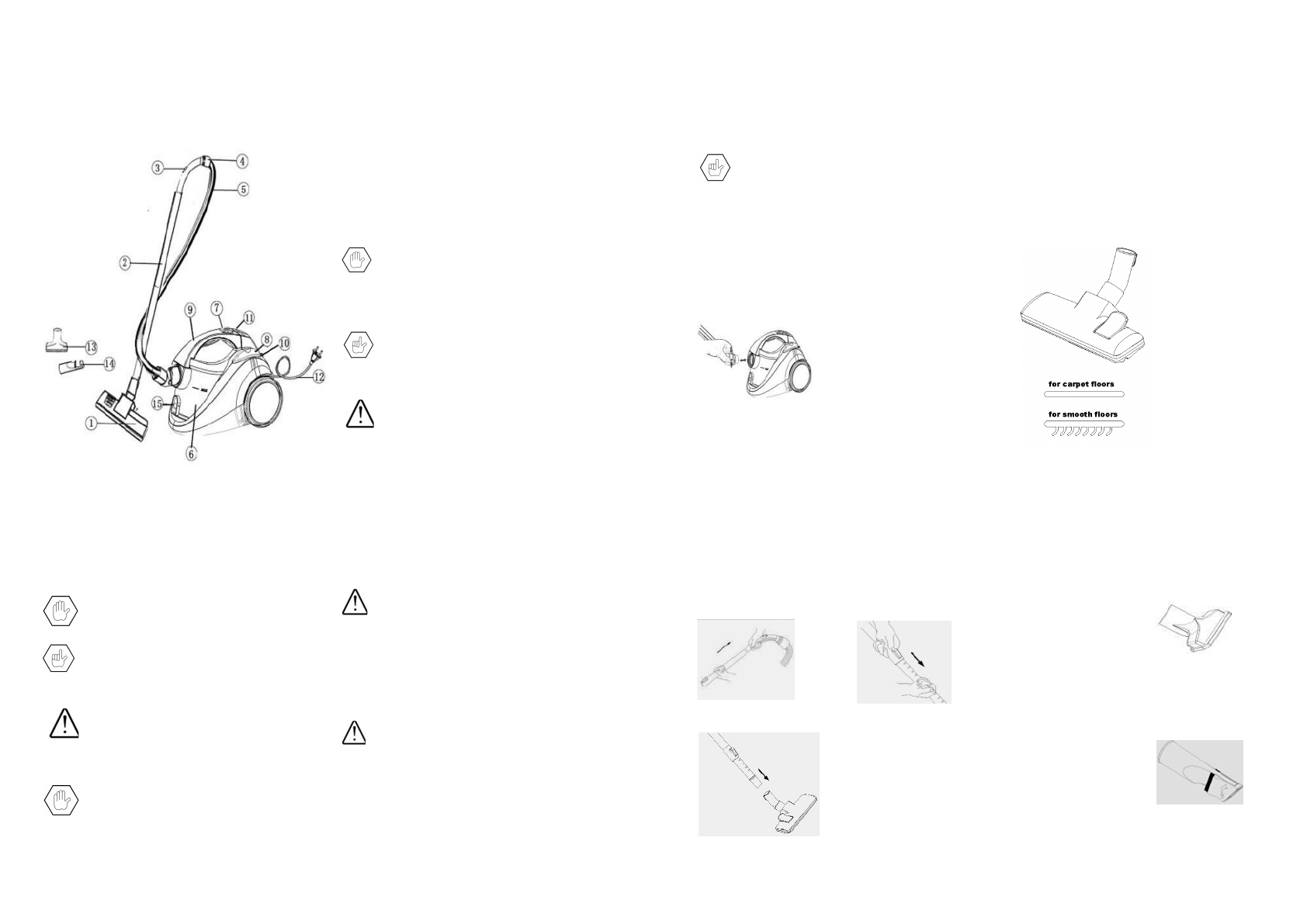 3
4
5
2
9
7
11
8
10
13
14
12
15
1
6

for carpet floors
for smooth floors