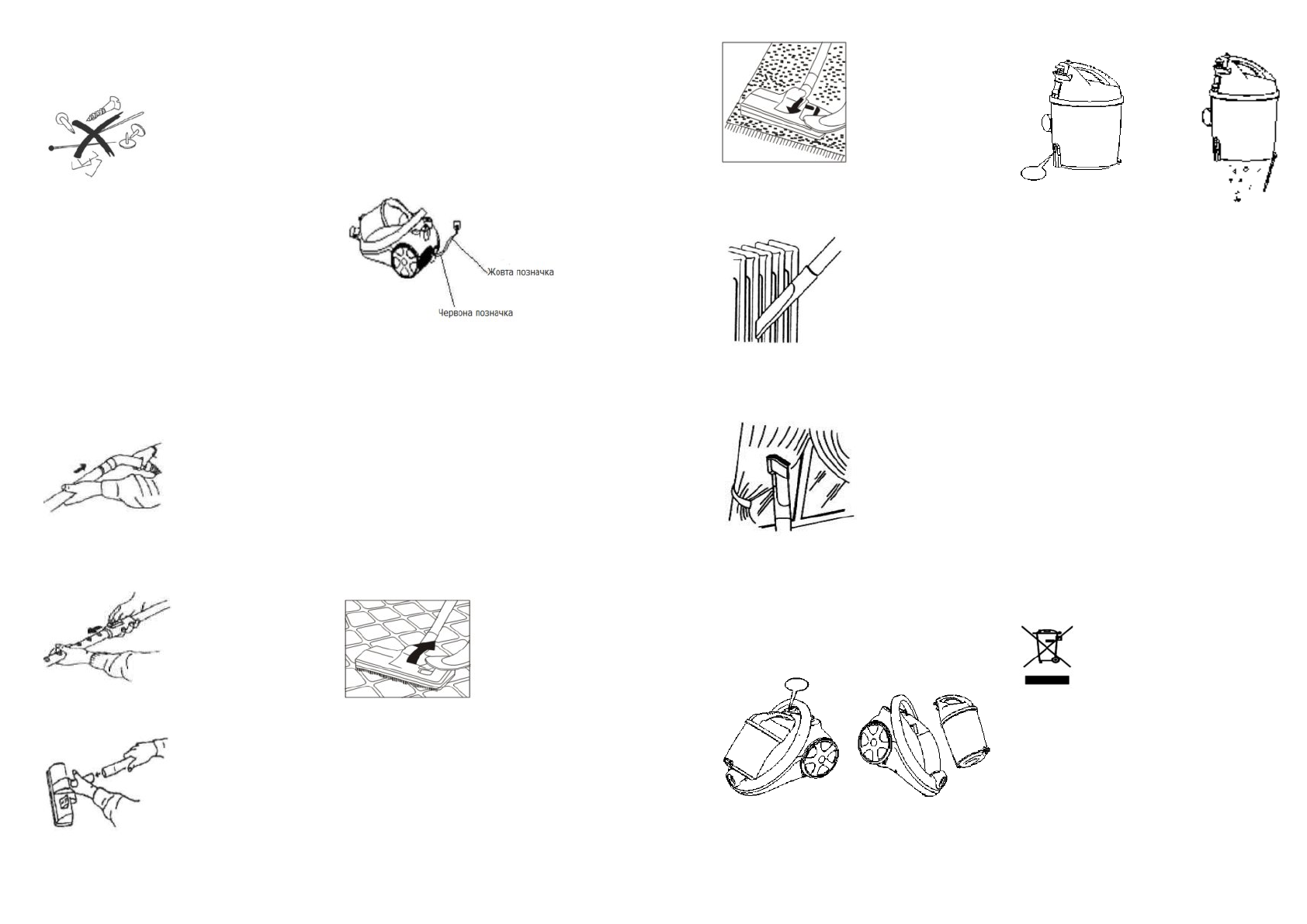 Жовта позначка

Червона позначка