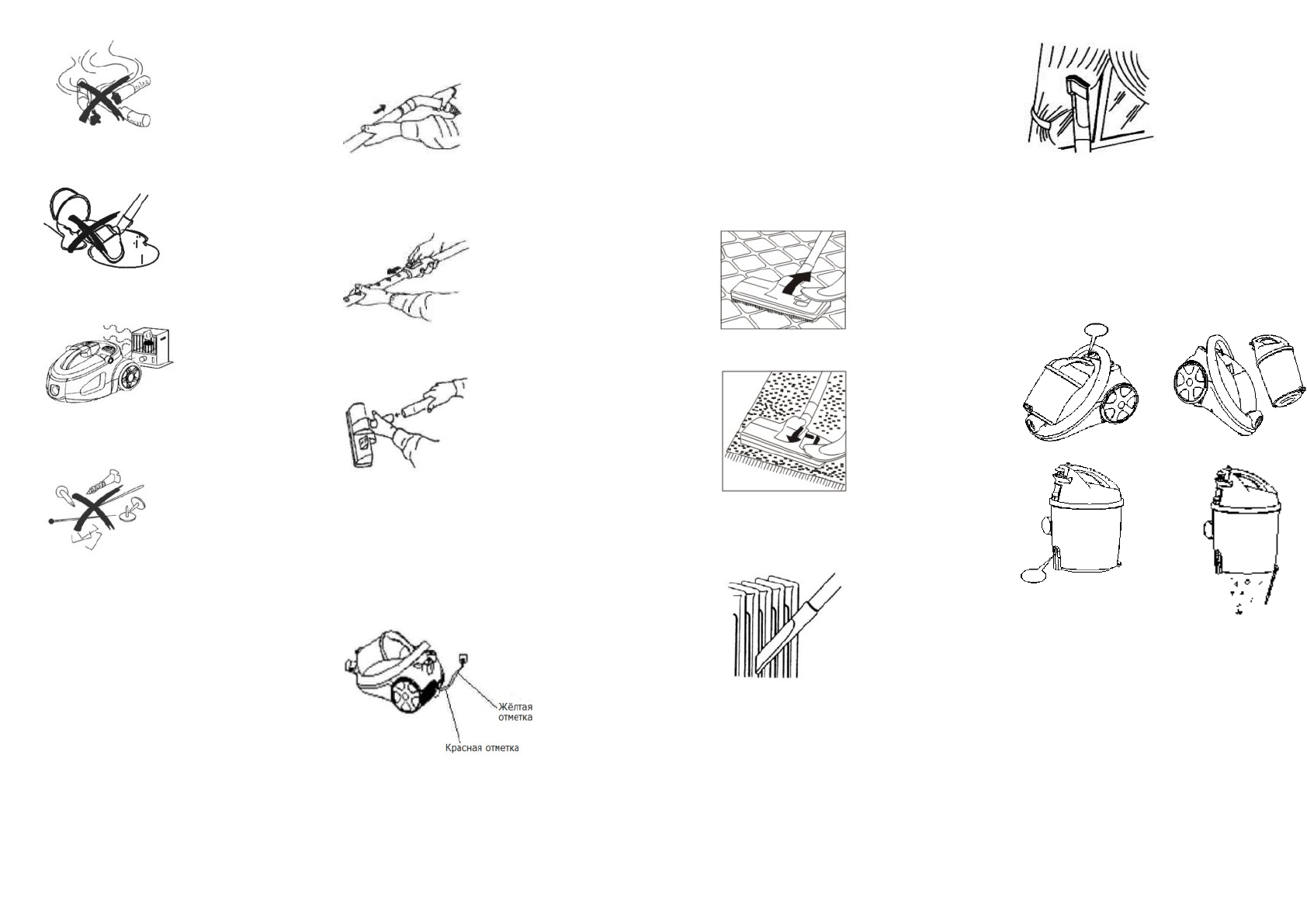 Жёлтая отметка

Красная отметка